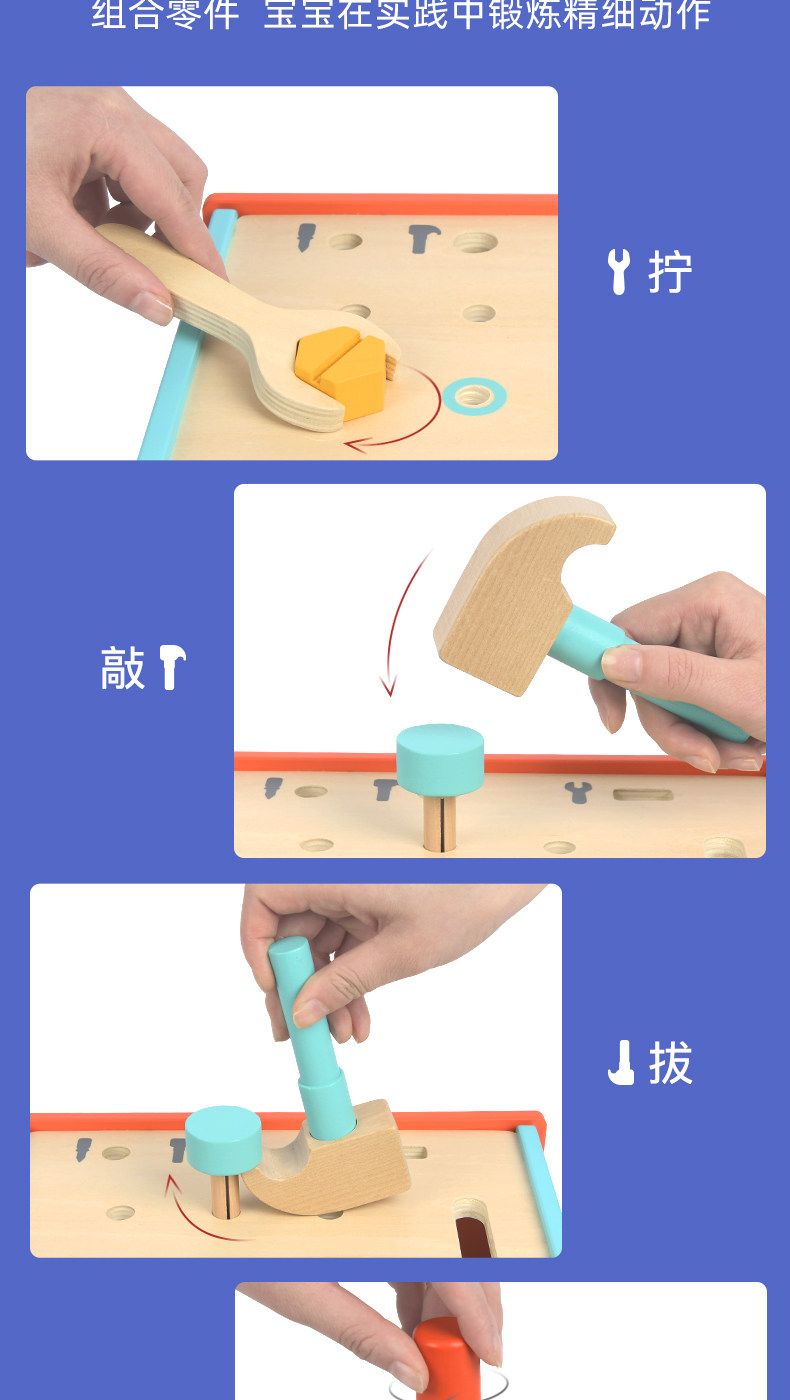 组合零件 宝宝在实践中锻炼精细动作

拧

敲

拔