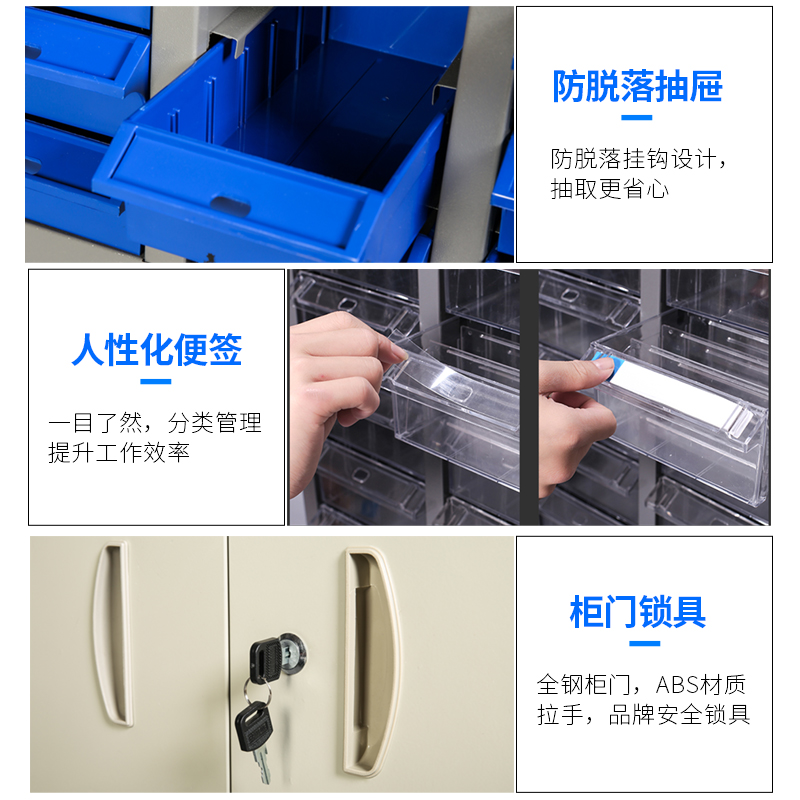 防脱落抽屉

防脱落挂钩设计，抽取更省心

人性化便签

一目了然，分类管理提升工作效率

柜门锁具

全钢柜门，ABS材质拉手，品牌安全锁具