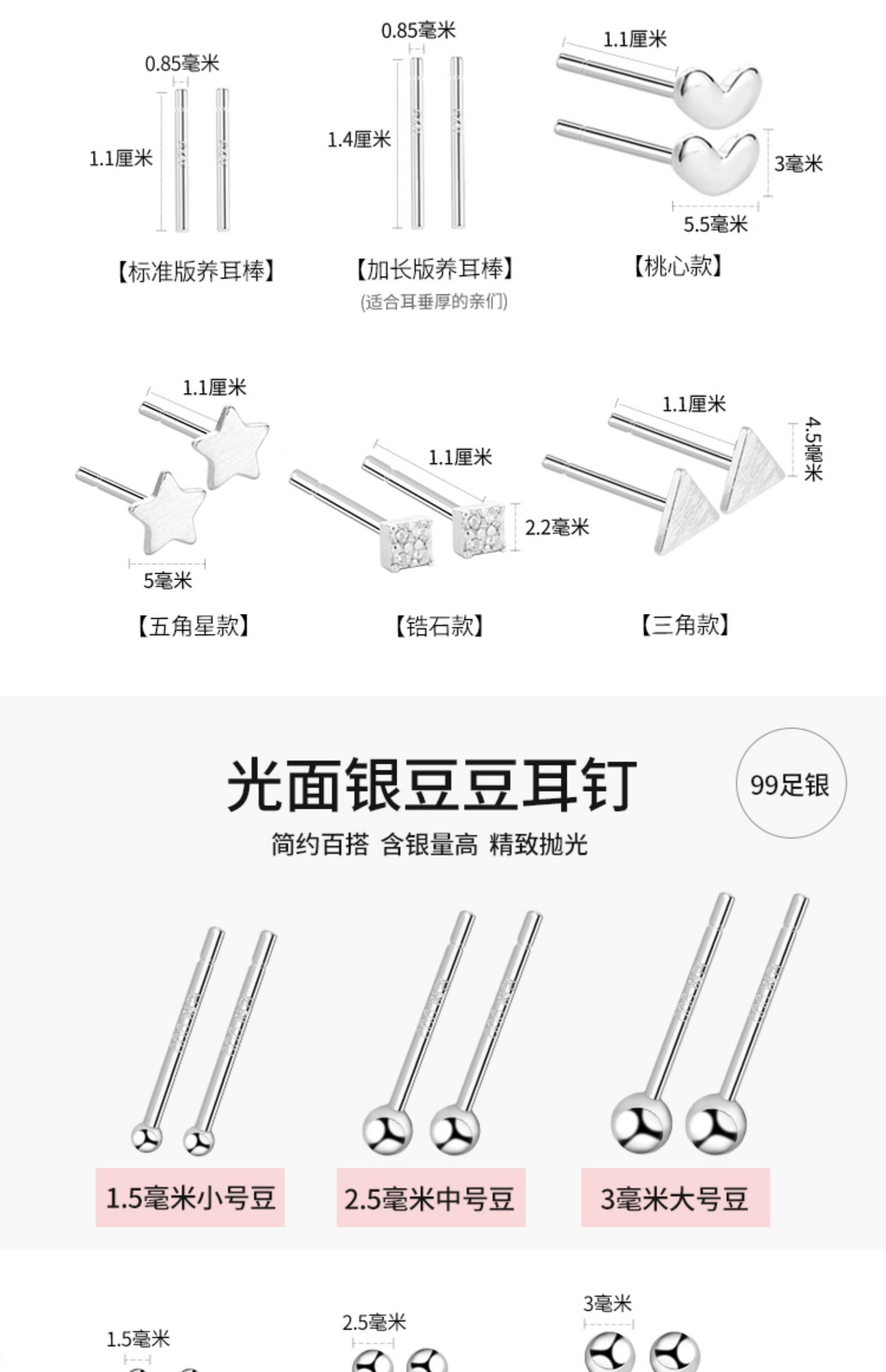 0.85毫米
1.1厘米
【标准版养耳棒】

0.85毫米
1.4厘米
【加长版养耳棒】
(适合耳垂厚的亲们)

1.1厘米
3毫米
5.5毫米
【桃心款】

1.1厘米
5毫米
【五角星款】

1.1厘米
2.2毫米
【锆石款】

1.1厘米
4.5毫米
【三角款】

光面银豆豆耳钉

99足银

简约百搭 含银量高 精致抛光

1.5毫米小号豆

2.5毫米中号豆

3毫米大号豆

1.5毫米

2.5毫米

3毫米