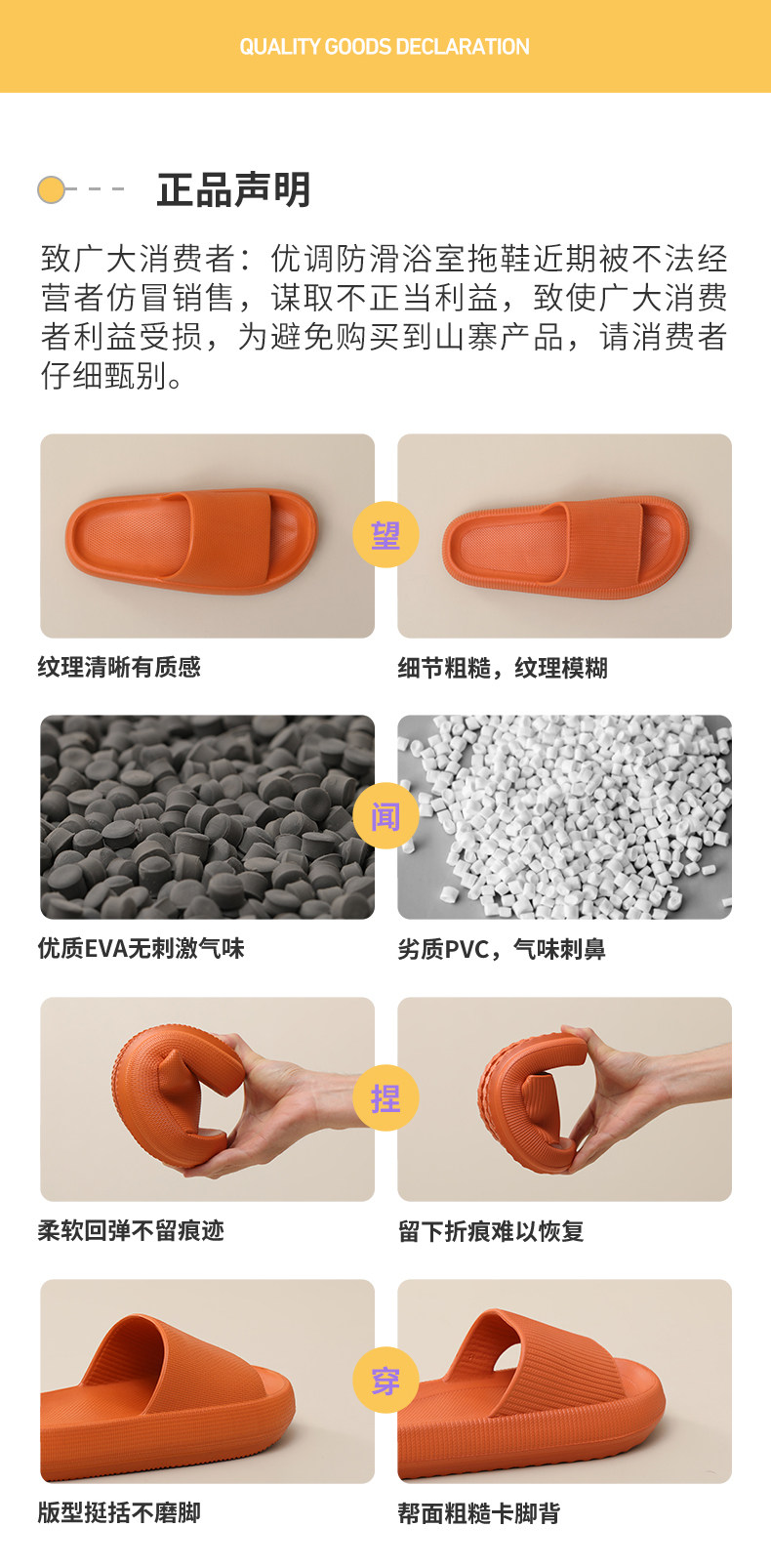 QUALITY GOODS DECLARATION

正品声明

致广大消费者：优调防滑浴室拖鞋近期被不法经营者仿冒销售，谋取不正当利益，致使广大消费者利益受损，为避免购买到山寨产品，请消费者仔细甄别。

望

纹理清晰有质感

细节粗糙，纹理模糊

闻

优质EVA无刺激气味

劣质PVC，气味刺鼻

捏

柔软回弹不留痕迹

留下折痕难以恢复

穿

版型挺括不磨脚

帮面粗糙卡脚背