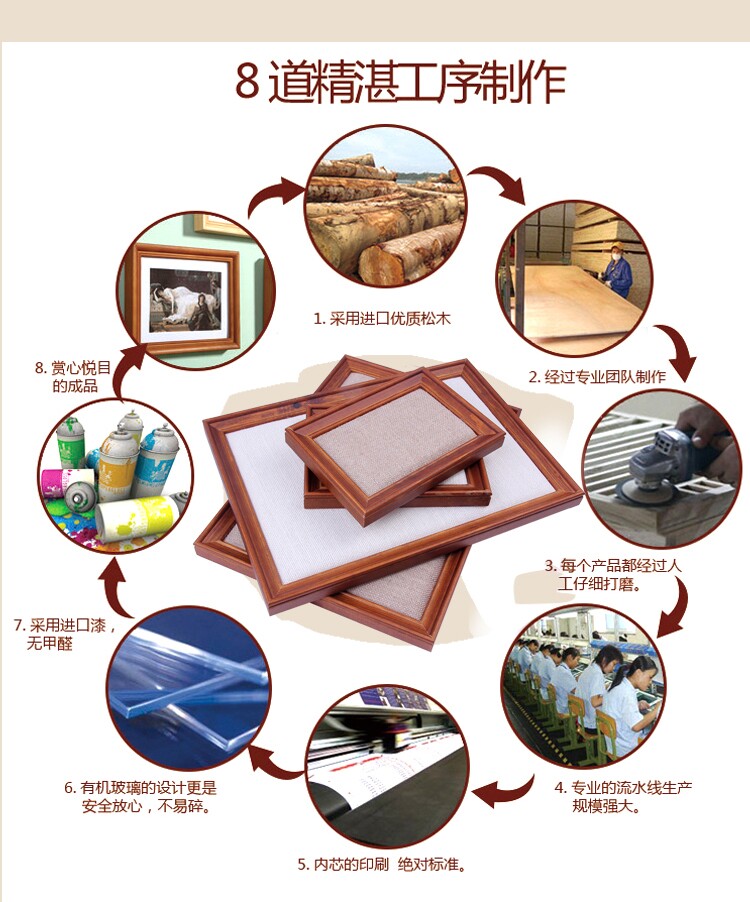 8道精湛工序制作

1. 采用进口优质松木

2. 经过专业团队制作

3. 每个产品都经过人工仔细打磨。

4. 专业的流水线生产规模强大。

5. 内芯的印刷 绝对标准。

6. 有机玻璃的设计更是安全放心，不易碎。

7. 采用进口漆，无甲醛

8. 赏心悦目的成品