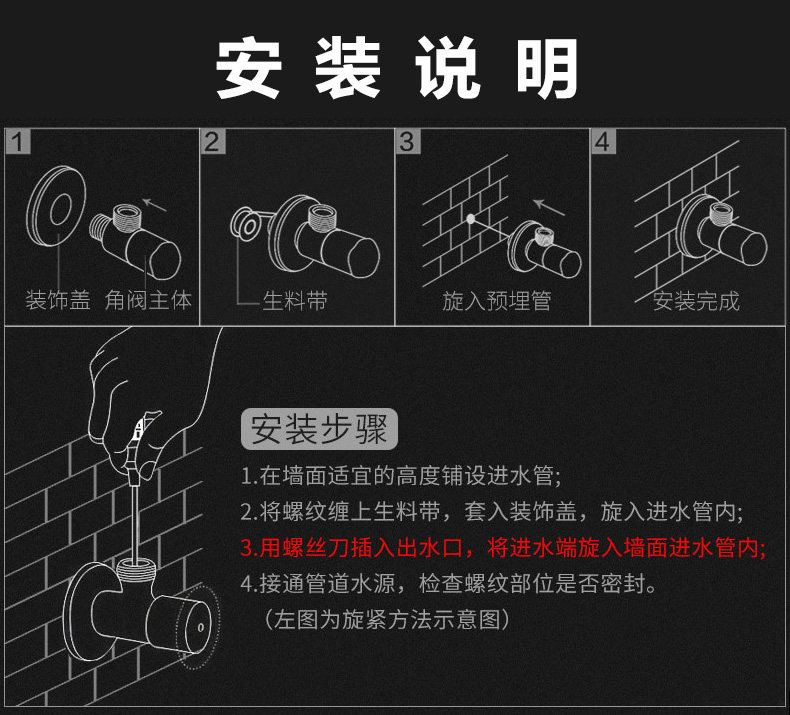 安装说明

1
装饰盖 角阀主体

2
生料带

3
旋入预埋管

4
安装完成

安装步骤

1.在墙面适宜的高度铺设进水管;

2.将螺纹缠上生料带，套入装饰盖，旋入进水管内;

3.用螺丝刀插入出水口，将进水端旋入墙面进水管内;

4.接通管道水源，检查螺纹部位是否密封。

（左图为旋紧方法示意图）