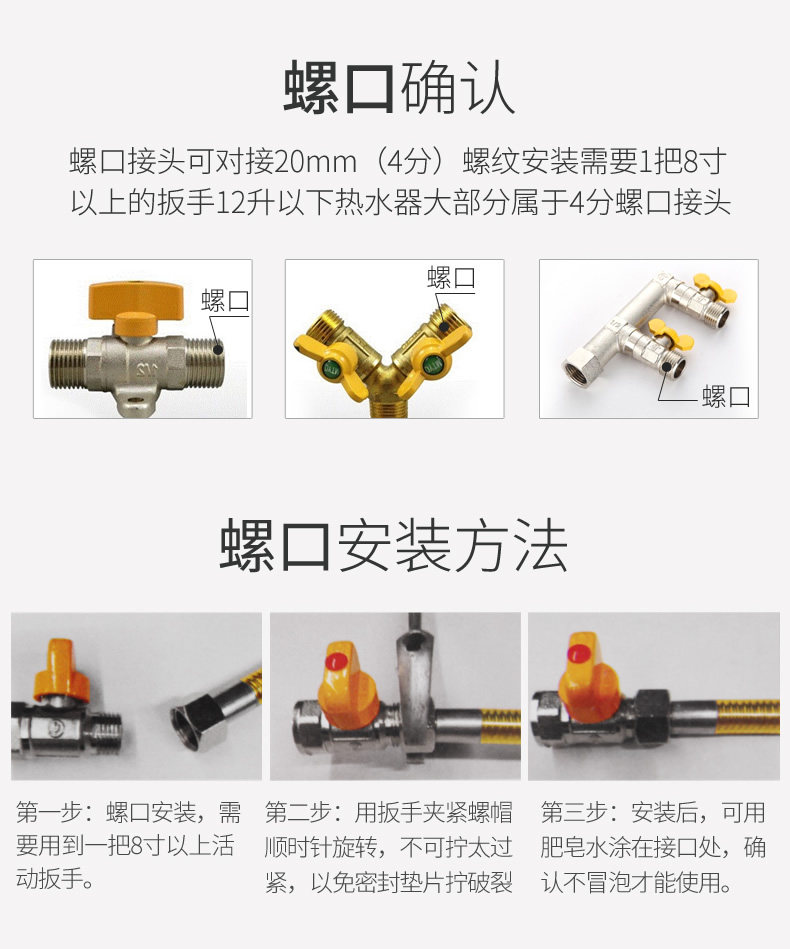 螺口确认

螺口接头可对接20mm（4分）螺纹安装需要1把8寸以上的扳手12升以下热水器大部分属于4分螺口接头

螺口

螺口

螺口

螺口安装方法

第一步：螺口安装，需要用到一把8寸以上活动扳手。

第二步：用扳手夹紧螺帽顺时针旋转，不可拧太过紧，以免密封垫片拧破裂

第三步：安装后，可用肥皂水涂在接口处，确认不冒泡才能使用。