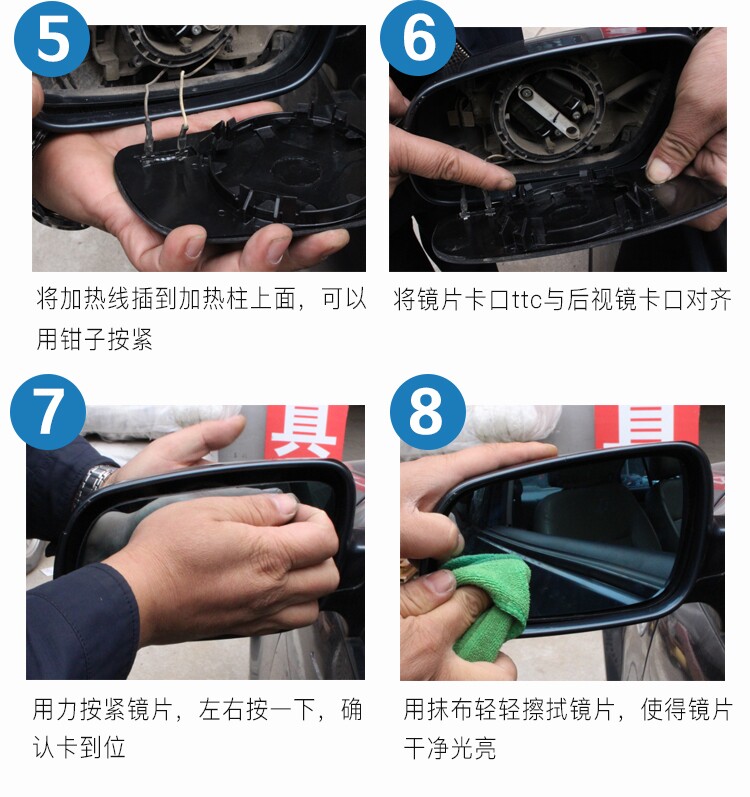 5

将加热线插到加热柱上面，可以用钳子按紧

6

将镜片卡口ttc与后视镜卡口对齐

7

具

用力按紧镜片，左右按一下，确认卡到位

8

具

用抹布轻轻擦拭镜片，使得镜片干净光亮