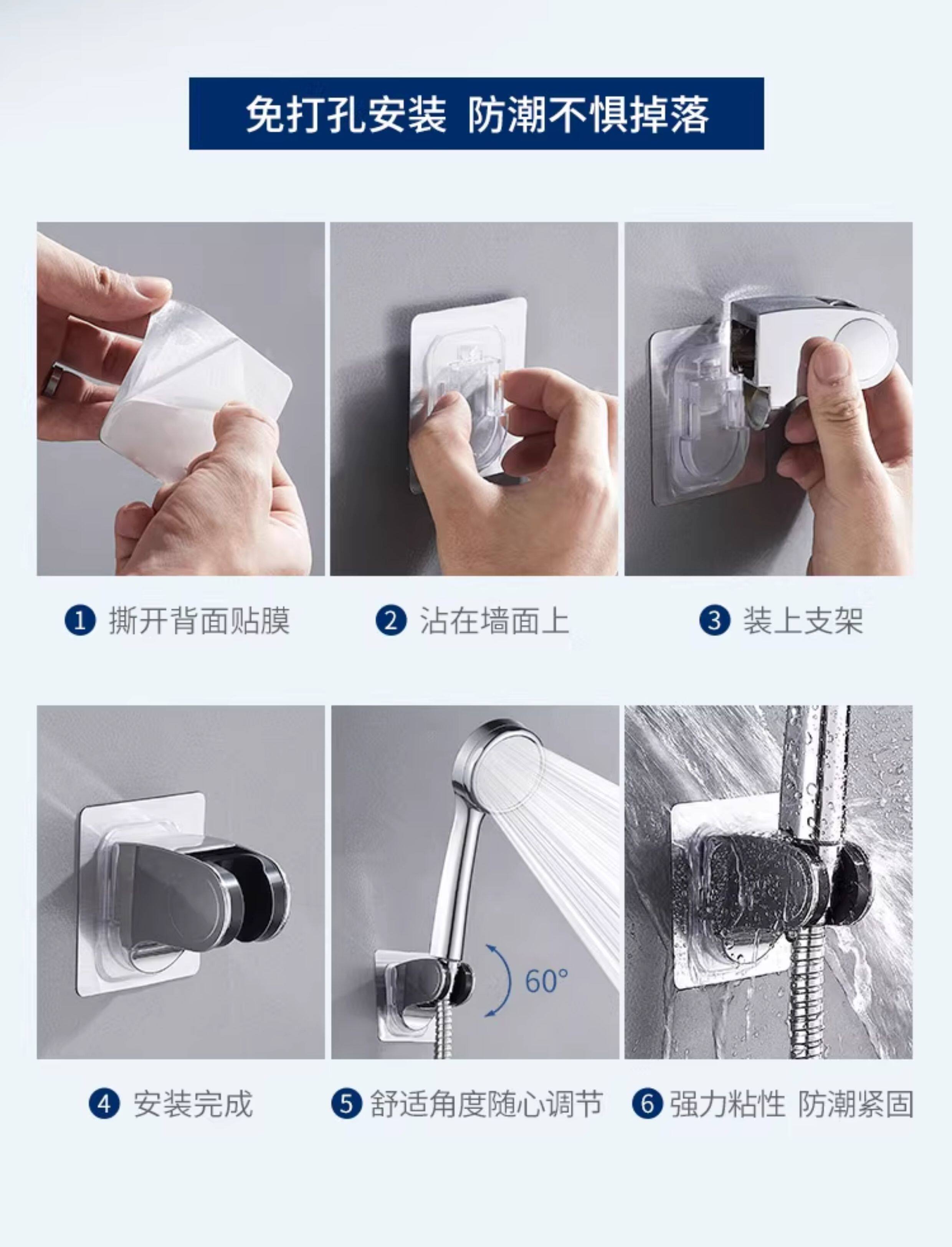 免打孔安装 防潮不惧掉落

1 撕开背面贴膜

2 沾在墙面上

3 装上支架

60°

4 安装完成

5 舒适角度随心调节

6 强力粘性 防潮紧固