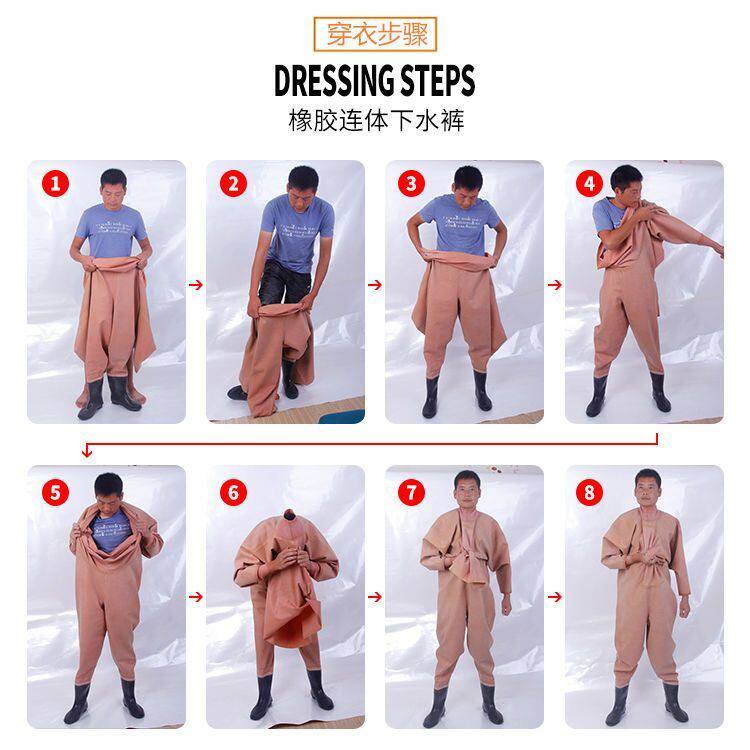 穿衣步骤

DRESSING STEPS

橡胶连体下水裤

1

2

3

4

5

6

7

8