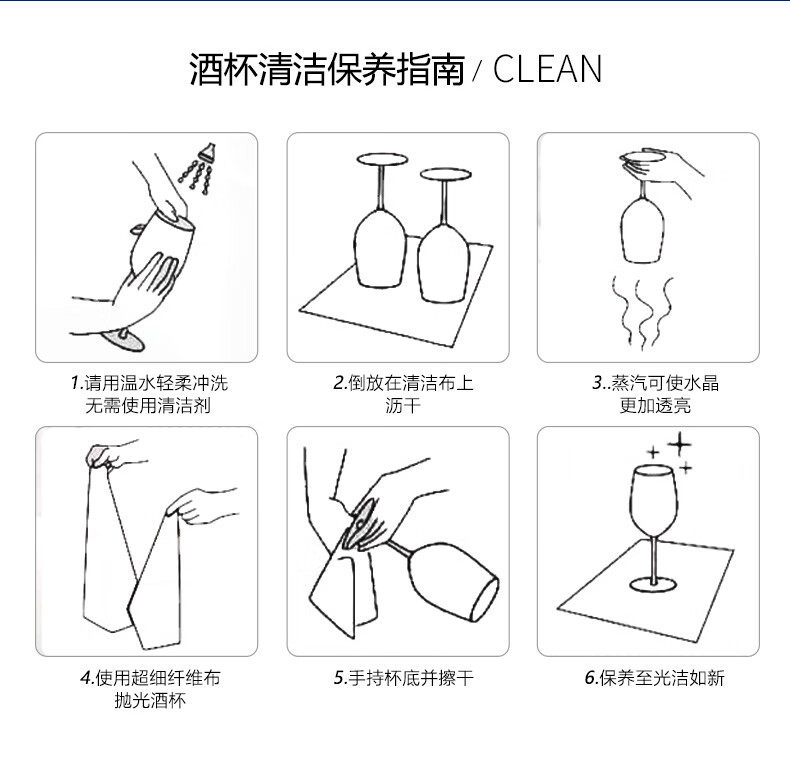 酒杯清洁保养指南 / CLEAN

1.请用温水轻柔冲洗
无需使用清洁剂

2.倒放在清洁布上
沥干

3..蒸汽可使水晶
更加透亮

4.使用超细纤维布
抛光酒杯

5.手持杯底并擦干

6.保养至光洁如新