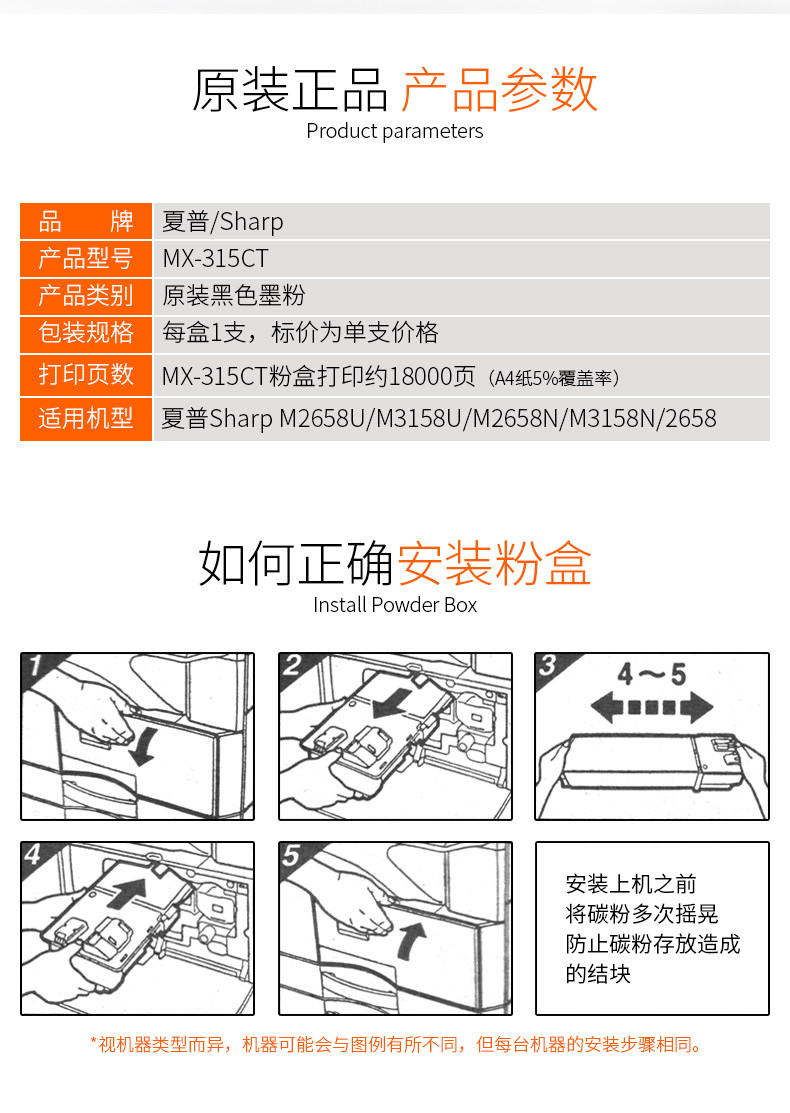 原装正品 产品参数
Product parameters

| 品　　牌 | 夏普/Sharp |
|---|---|
| 产品型号 | MX-315CT |
| 产品类别 | 原装黑色墨粉 |
| 包装规格 | 每盒1支，标价为单支价格 |
| 打印页数 | MX-315CT粉盒打印约18000页（A4纸5%覆盖率） |
| 适用机型 | 夏普Sharp M2658U/M3158U/M2658N/M3158N/2658 |

如何正确安装粉盒
Install Powder Box

1

2

3
4～5

4

5

安装上机之前
将碳粉多次摇晃
防止碳粉存放造成
的结块

*视机器类型而异，机器可能会与图例有所不同，但每台机器的安装步骤相同。