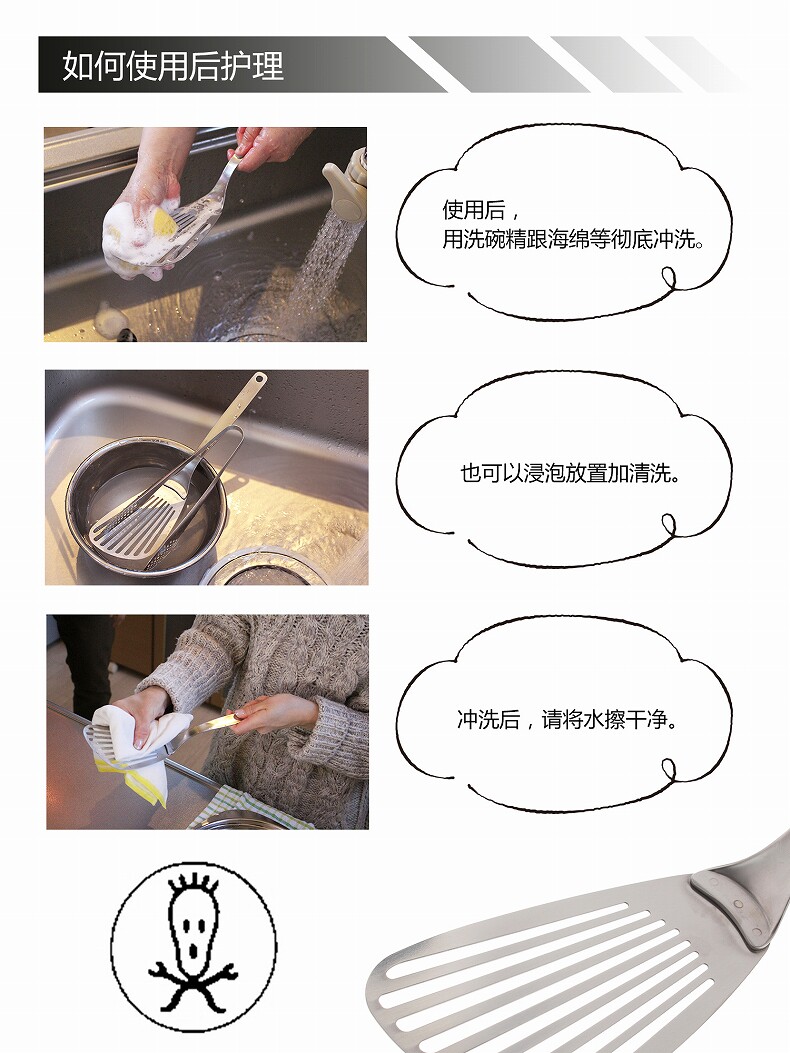 如何使用后护理

使用后，
用洗碗精跟海绵等彻底冲洗。

也可以浸泡放置加清洗。

冲洗后，请将水擦干净。