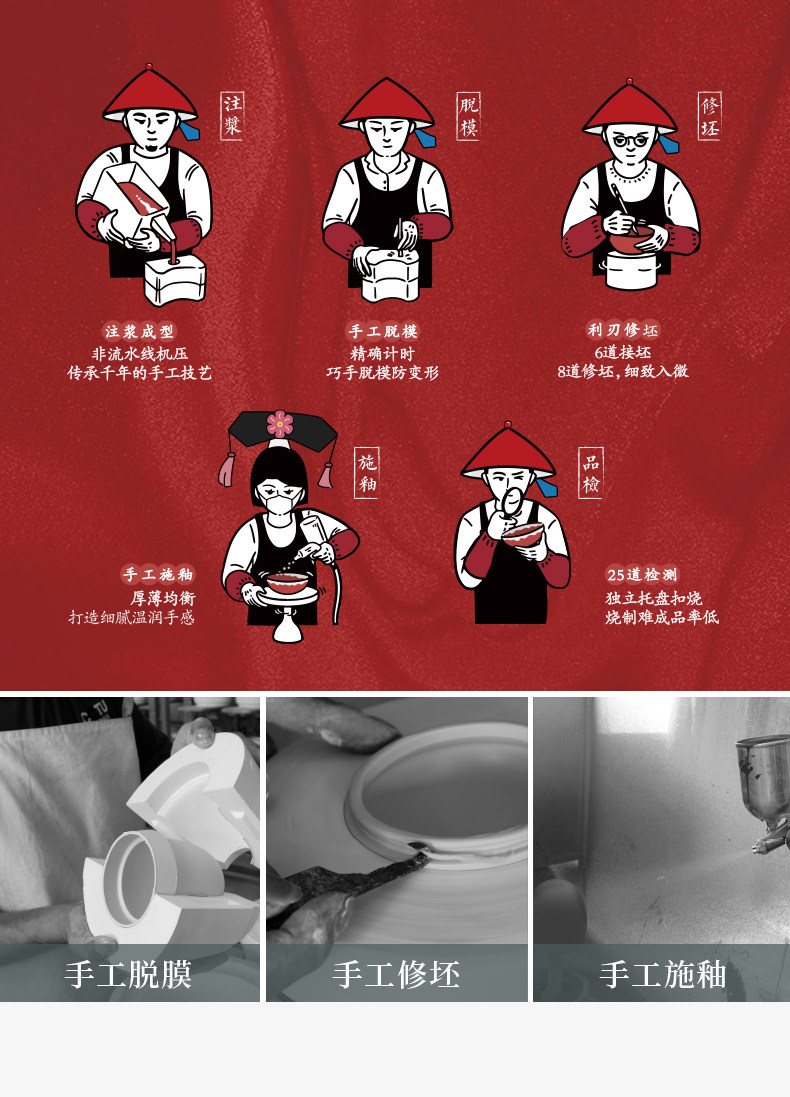 注浆

注浆成型
非流水线机压
传承千年的手工技艺

脱模

手工脱模
精确计时
巧手脱模防变形

修坯

利刃修坯
6道接坯
8道修坯，细致入微

施釉

手工施釉
厚薄均衡
打造细腻温润手感

品检

25道检测
独立托盘扣烧
烧制难成品率低

手工脱膜

手工修坯

手工施釉