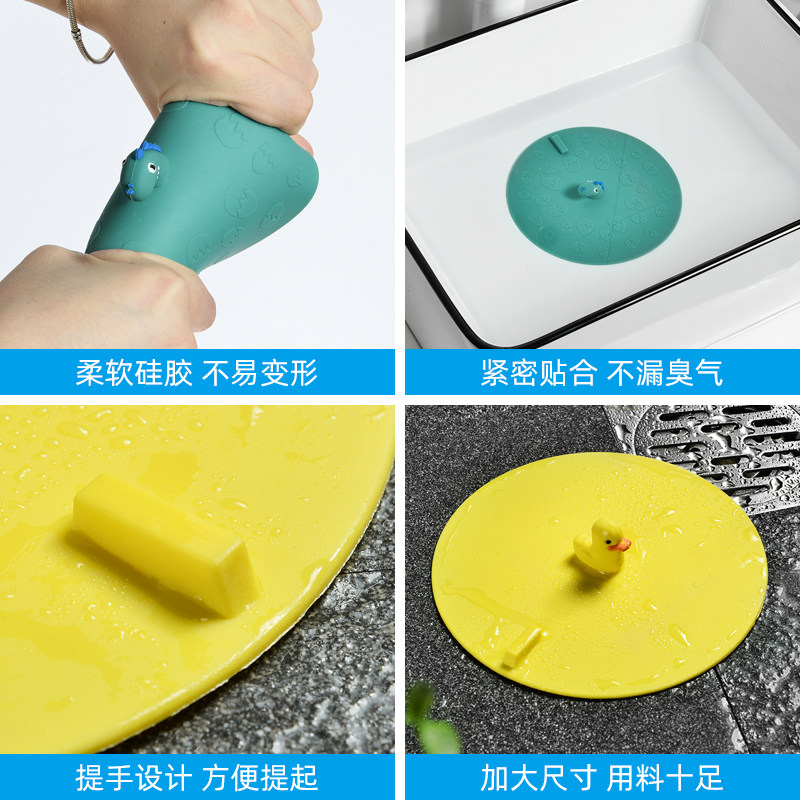 柔软硅胶 不易变形

紧密贴合 不漏臭气

提手设计 方便提起

加大尺寸 用料十足