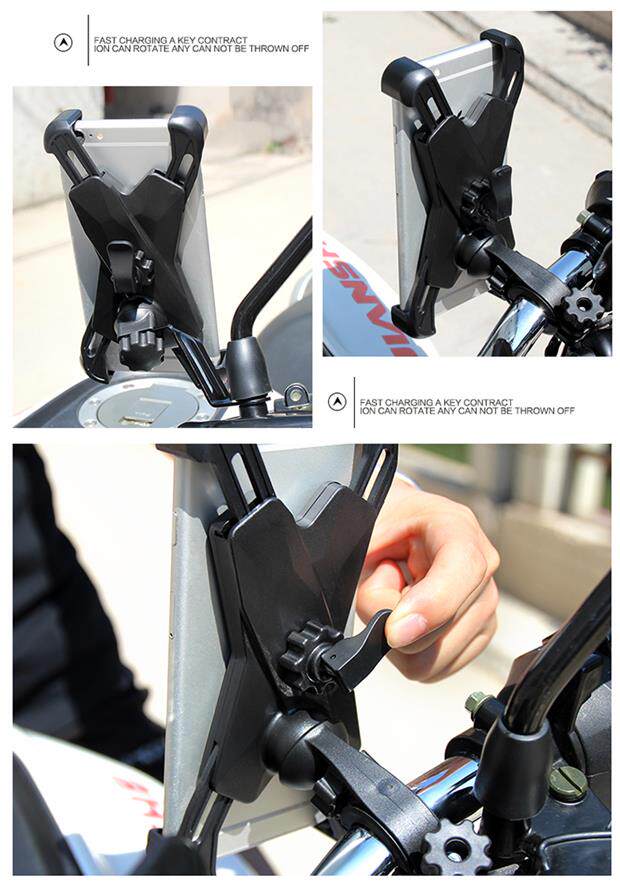 FAST CHARGING A KEY CONTRACT ION CAN ROTATE ANY CAN NOT BE THROWN OFF

FAST CHARGING A KEY CONTRACT ION CAN ROTATE ANY CAN NOT BE THROWN OFF