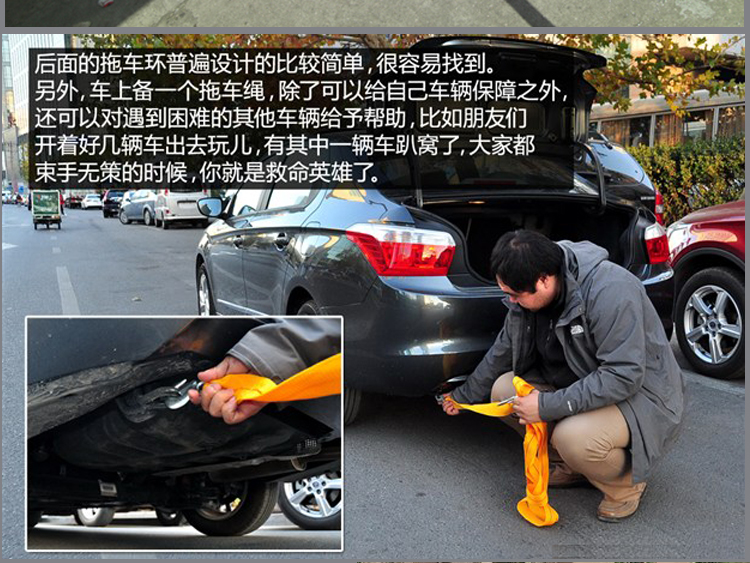 后面的拖车环普遍设计的比较简单，很容易找到。
另外，车上备一个拖车绳，除了可以给自己车辆保障之外，还可以对遇到困难的其他车辆给予帮助，比如朋友们开着好几辆车出去玩儿，有其中一辆车趴窝了，大家都束手无策的时候，你就是救命英雄了。