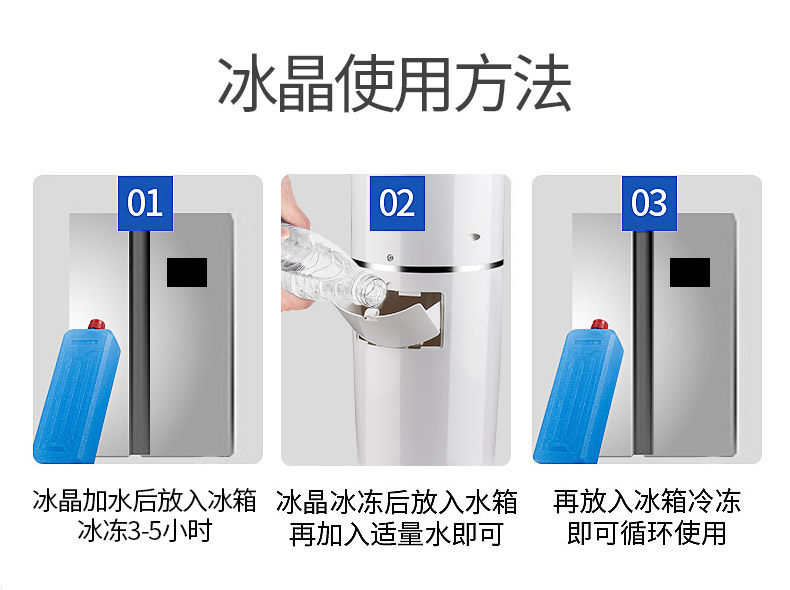 冰晶使用方法

01

冰晶加水后放入冰箱
冰冻3-5小时

02

冰晶冰冻后放入水箱
再加入适量水即可

03

再放入冰箱冷冻
即可循环使用