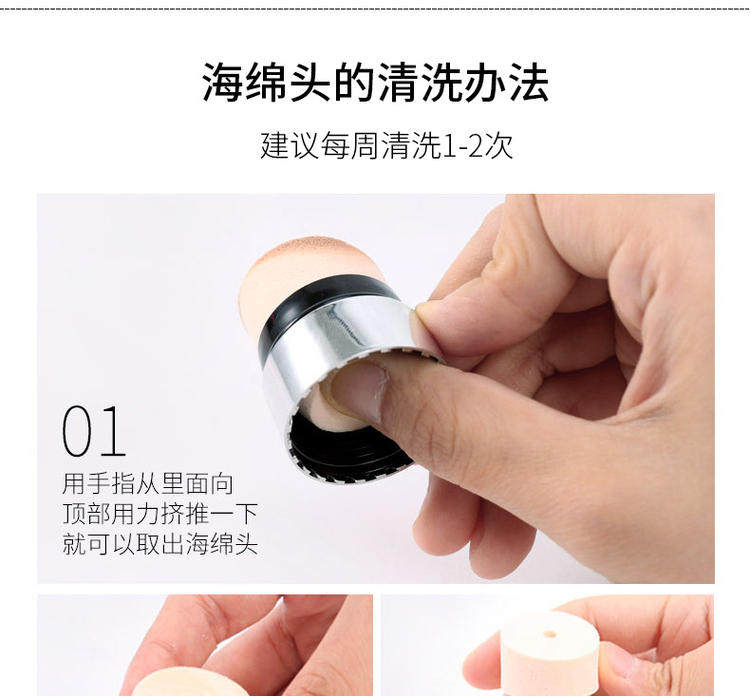 海绵头的清洗办法

建议每周清洗1-2次

01

用手指从里面向顶部用力挤推一下就可以取出海绵头