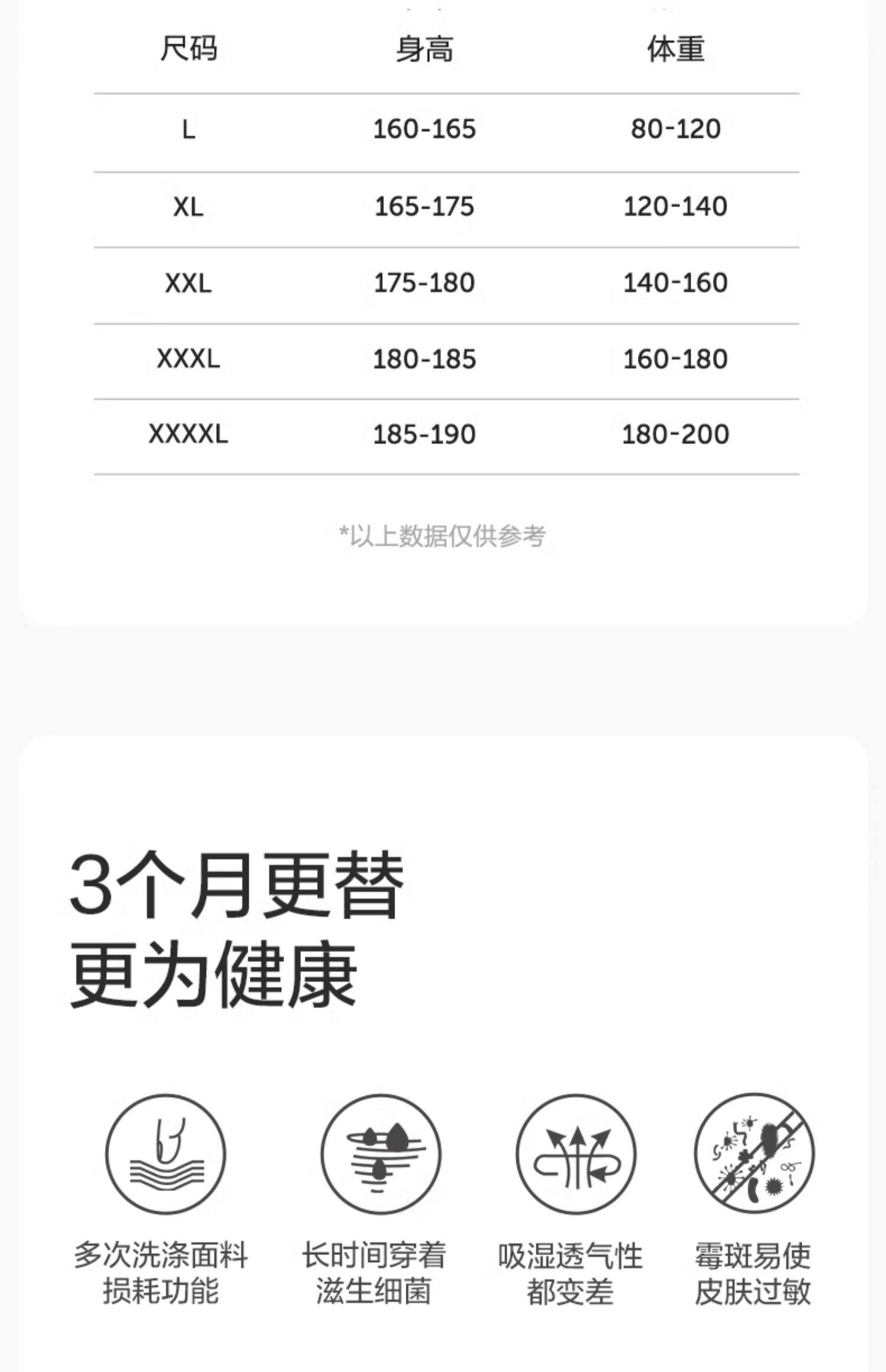 | 尺码 | 身高 | 体重 |
|---|---|---|
| L | 160-165 | 80-120 |
| XL | 165-175 | 120-140 |
| XXL | 175-180 | 140-160 |
| XXXL | 180-185 | 160-180 |
| XXXXL | 185-190 | 180-200 |

*以上数据仅供参考

3个月更替
更为健康

多次洗涤面料
损耗功能

长时间穿着
滋生细菌

吸湿透气性
都变差

霉斑易使
皮肤过敏