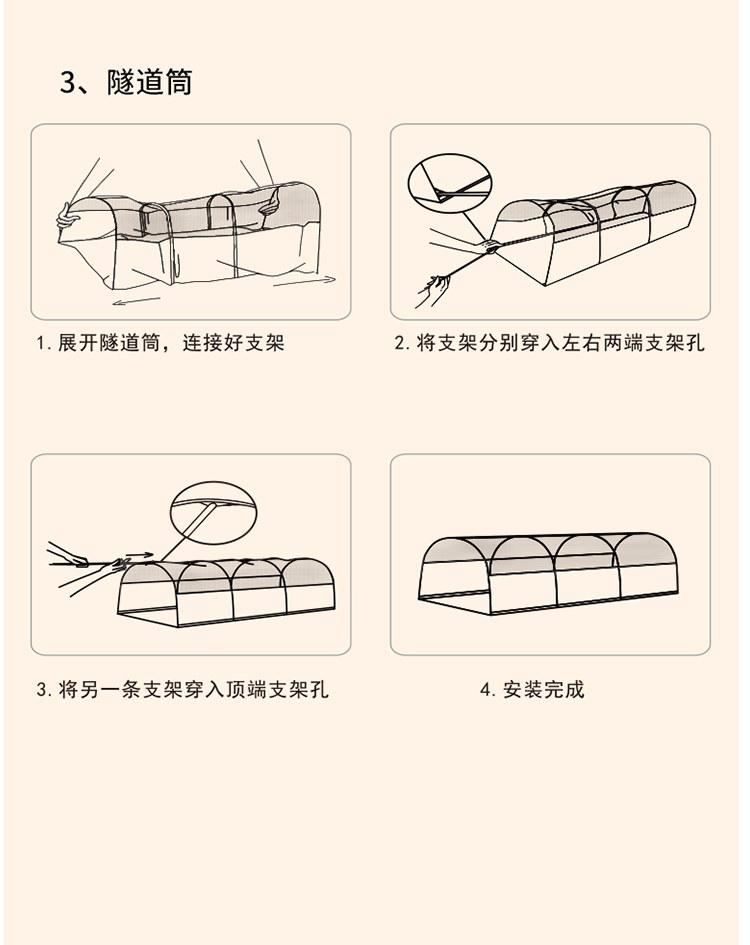 3、隧道筒

1. 展开隧道筒，连接好支架

2. 将支架分别穿入左右两端支架孔

3. 将另一条支架穿入顶端支架孔

4. 安装完成