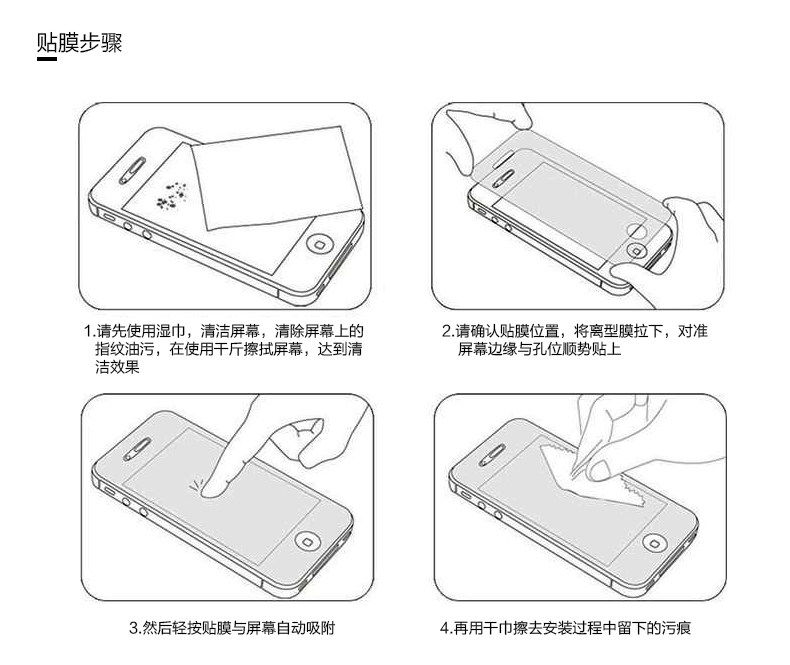 贴膜步骤

1.请先使用湿巾，清洁屏幕，清除屏幕上的指纹油污，在使用干斤擦拭屏幕，达到清洁效果

2.请确认贴膜位置，将离型膜拉下，对准屏幕边缘与孔位顺势贴上

3.然后轻按贴膜与屏幕自动吸附

4.再用干巾擦去安装过程中留下的污痕