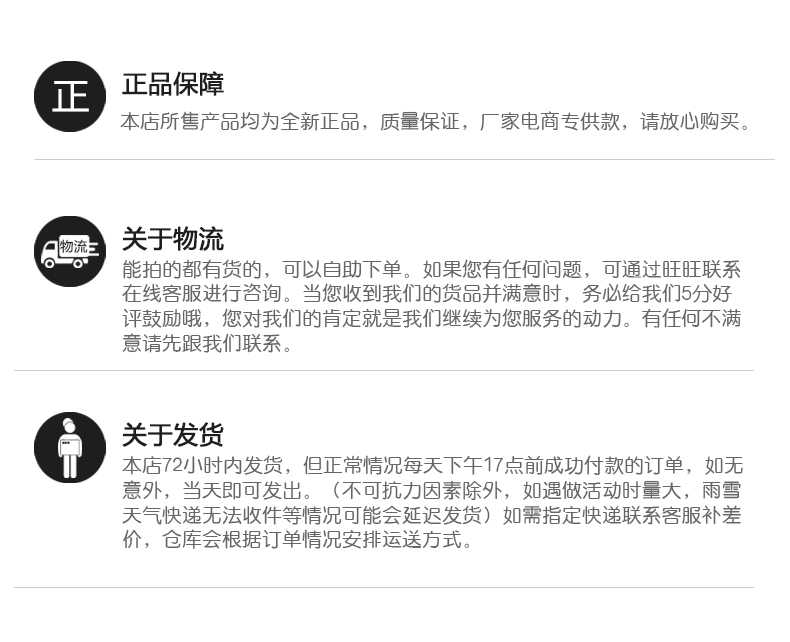 正

正品保障

本店所售产品均为全新正品，质量保证，厂家电商专供款，请放心购买。

物流

关于物流

能拍的都有货的，可以自助下单。如果您有任何问题，可通过旺旺联系在线客服进行咨询。当您收到我们的货品并满意时，务必给我们5分好评鼓励哦，您对我们的肯定就是我们继续为您服务的动力。有任何不满意请先跟我们联系。

关于发货

本店72小时内发货，但正常情况每天下午17点前成功付款的订单，如无意外，当天即可发出。（不可抗力因素除外，如遇做活动时量大，雨雪天气快递无法收件等情况可能会延迟发货）如需指定快递联系客服补差价，仓库会根据订单情况安排运送方式。