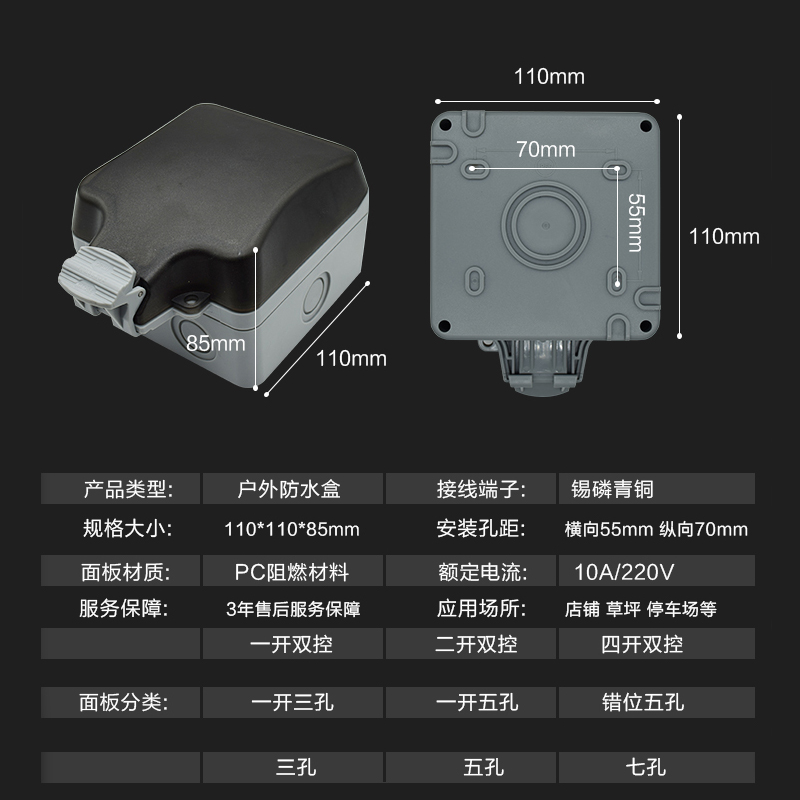 110mm
70mm
55mm
110mm
85mm
110mm

| 产品类型: | 户外防水盒 | 接线端子: | 锡磷青铜 |
|---|---|---|---|
| 规格大小: | 110*110*85mm | 安装孔距: | 横向55mm 纵向70mm |
| 面板材质: | PC阻燃材料 | 额定电流: | 10A/220V |
| 服务保障: | 3年售后服务保障 | 应用场所: | 店铺 草坪 停车场等 |
| | 一开双控 | 二开双控 | 四开双控 |
| 面板分类: | 一开三孔 | 一开五孔 | 错位五孔 |
| | 三孔 | 五孔 | 七孔 |