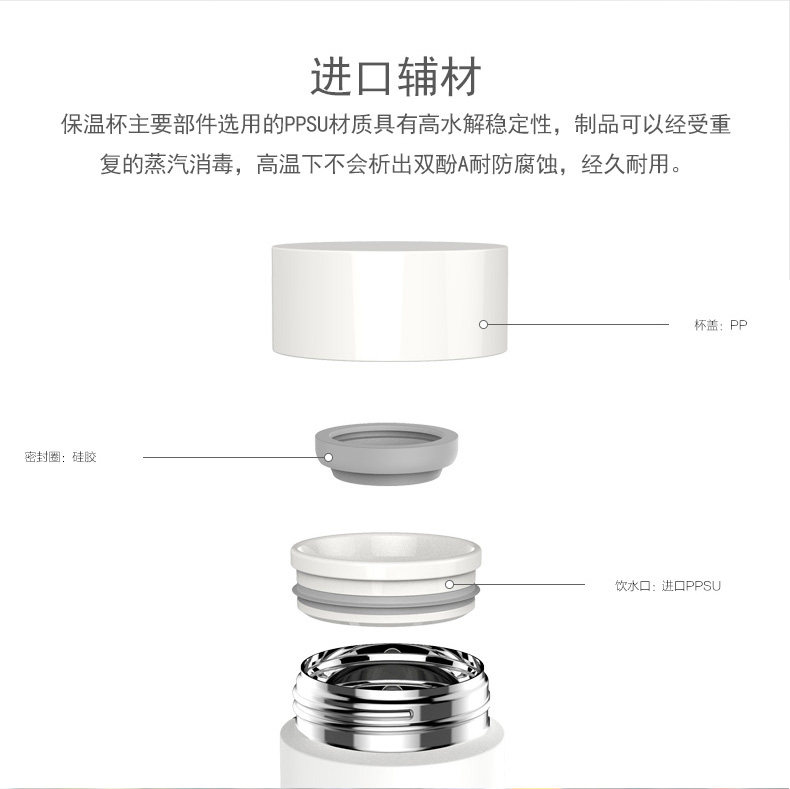 进口辅材

保温杯主要部件选用的PPSU材质具有高水解稳定性，制品可以经受重复的蒸汽消毒，高温下不会析出双酚A耐防腐蚀，经久耐用。

杯盖：PP

密封圈：硅胶

饮水口：进口PPSU