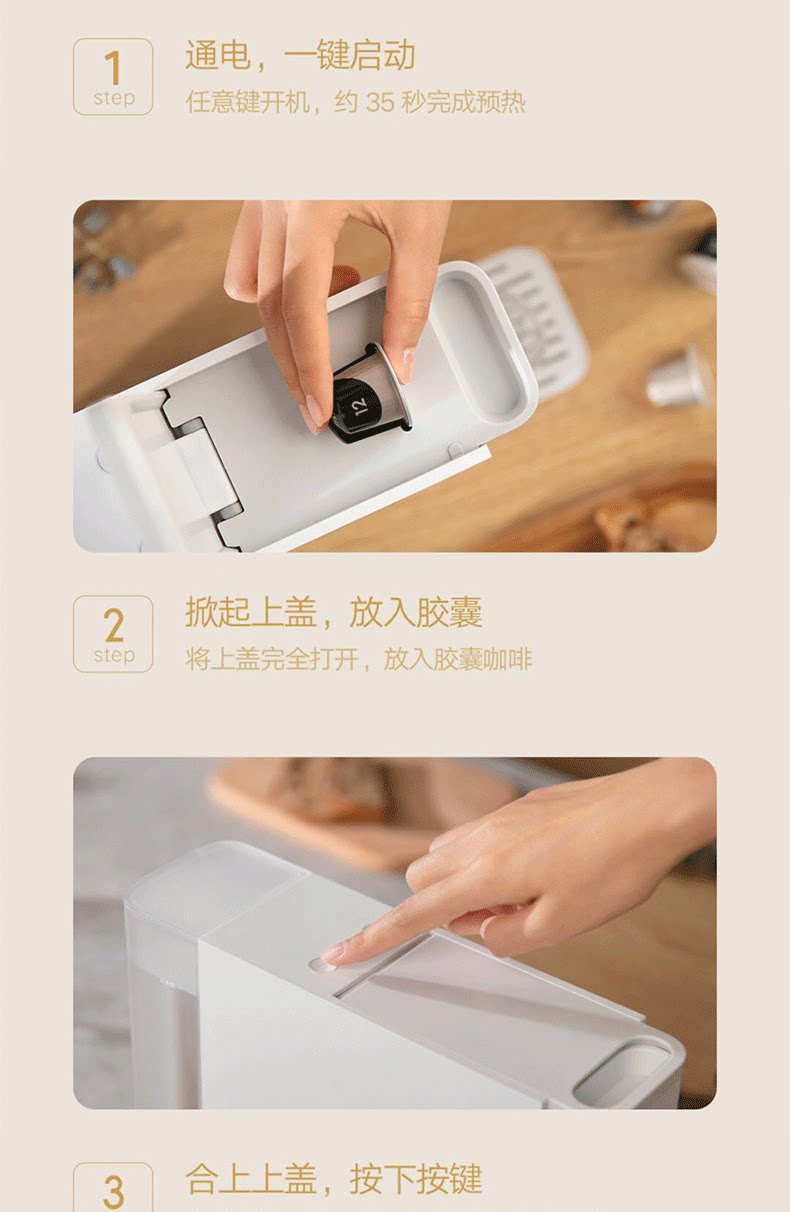 1
step
通电，一键启动
任意键开机，约 35 秒完成预热

12

2
step
掀起上盖，放入胶囊
将上盖完全打开，放入胶囊咖啡

3
合上上盖，按下按键