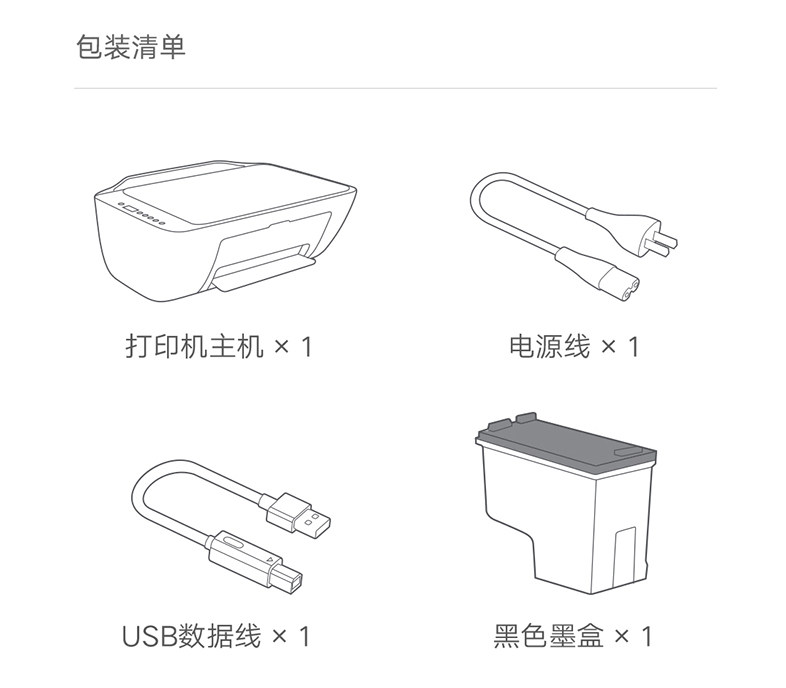 包装清单

打印机主机 × 1

电源线 × 1

USB数据线 × 1

黑色墨盒 × 1