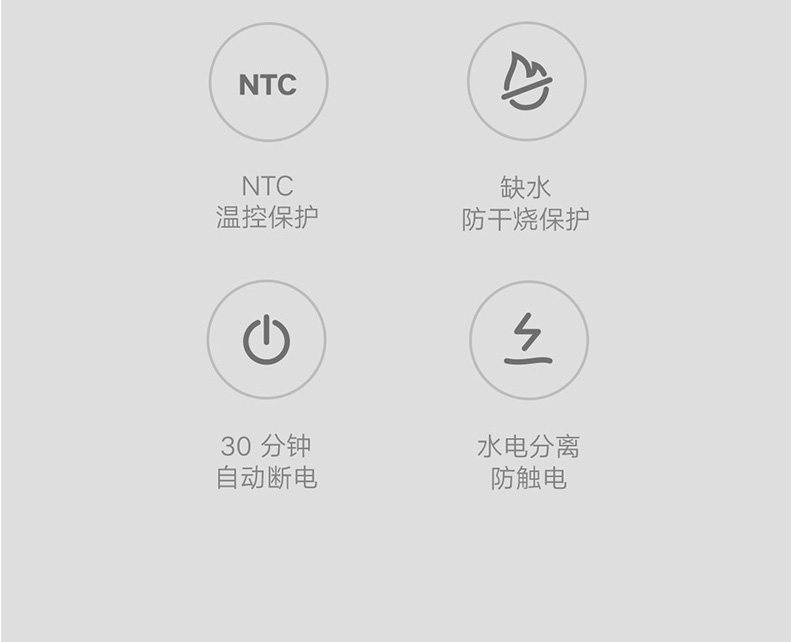 NTC

NTC
温控保护

缺水
防干烧保护

30分钟
自动断电

水电分离
防触电