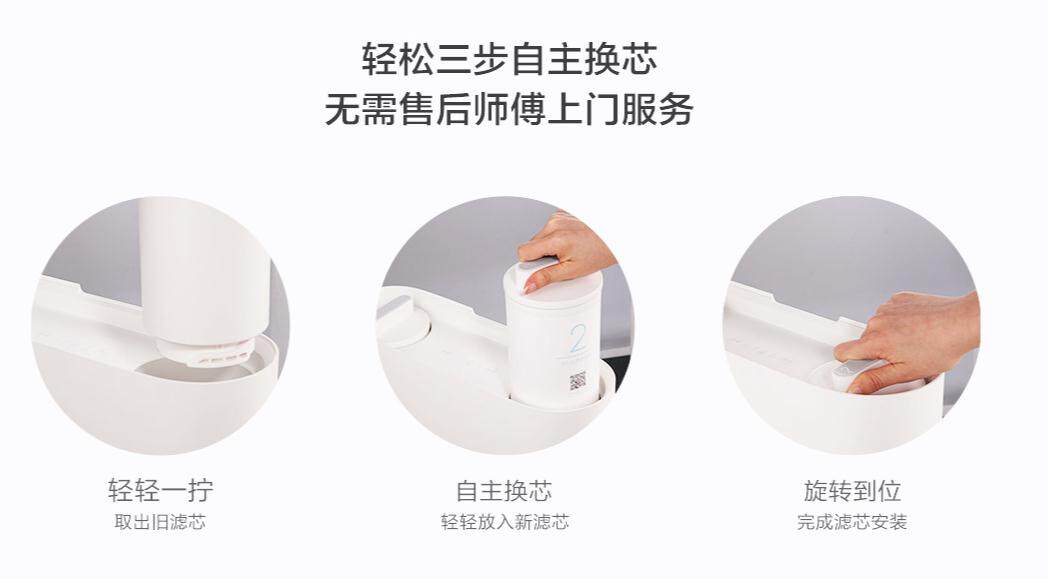 轻松三步自主换芯
无需售后师傅上门服务

2

轻轻一拧
取出旧滤芯

自主换芯
轻轻放入新滤芯

旋转到位
完成滤芯安装