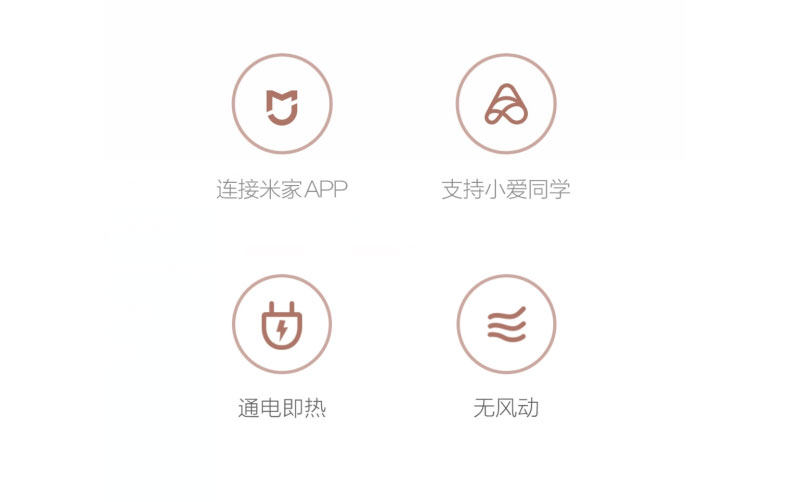 连接米家APP

支持小爱同学

通电即热

无风动