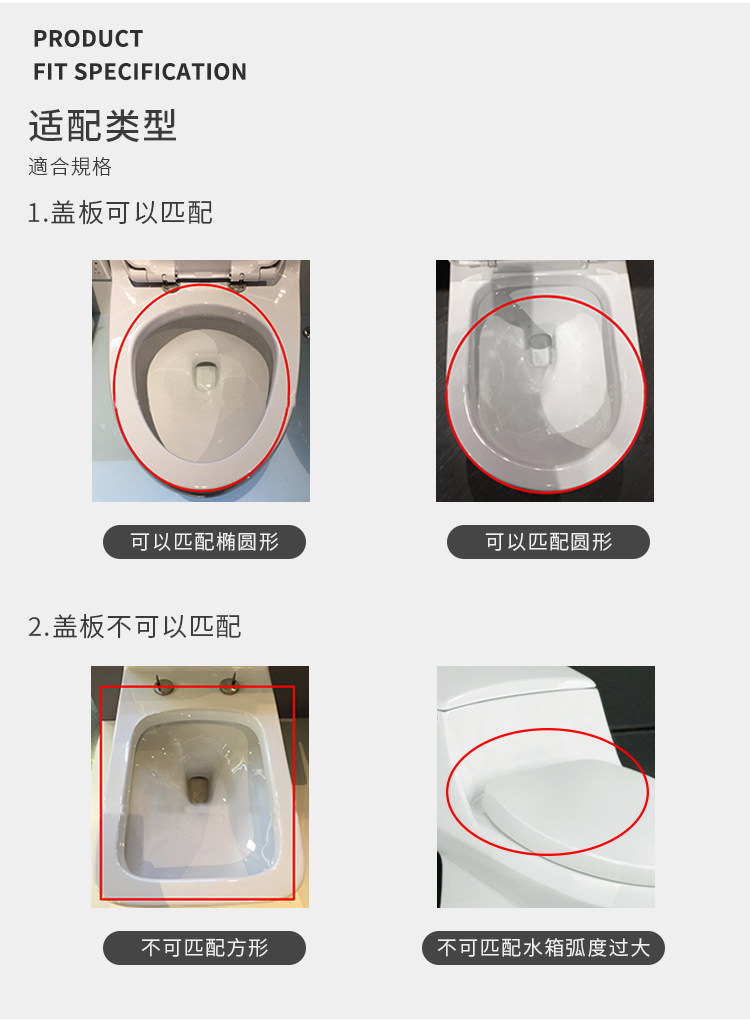 PRODUCT
FIT SPECIFICATION

适配类型
適合規格

1.盖板可以匹配

可以匹配椭圆形

可以匹配圆形

2.盖板不可以匹配

不可匹配方形

不可匹配水箱弧度过大