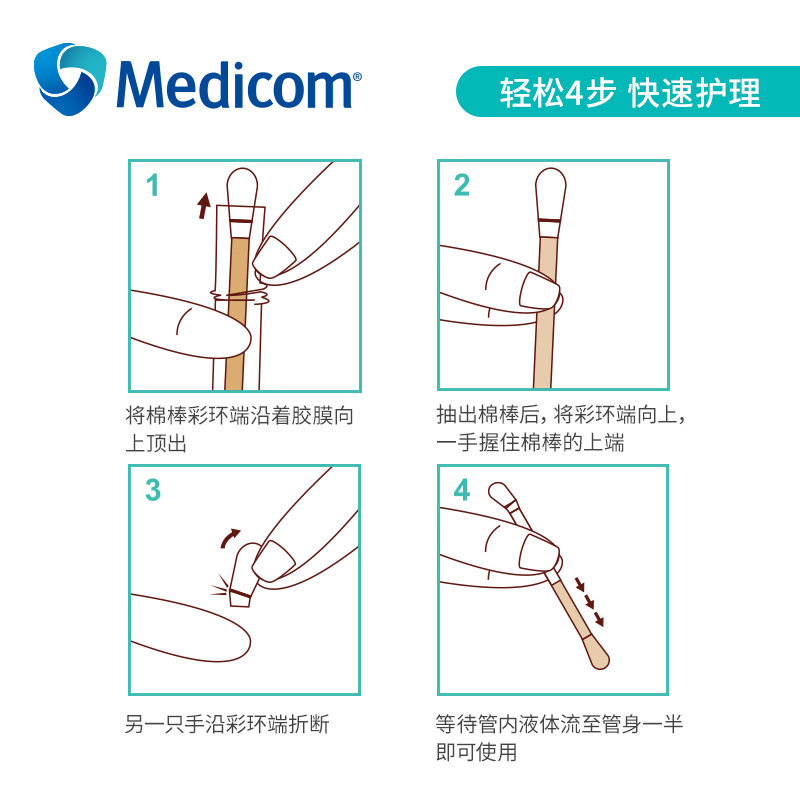 Medicom®

轻松4步 快速护理

1

将棉棒彩环端沿着胶膜向上顶出

2

抽出棉棒后，将彩环端向上，一手握住棉棒的上端

3

另一只手沿彩环端折断

4

等待管内液体流至管身一半即可使用