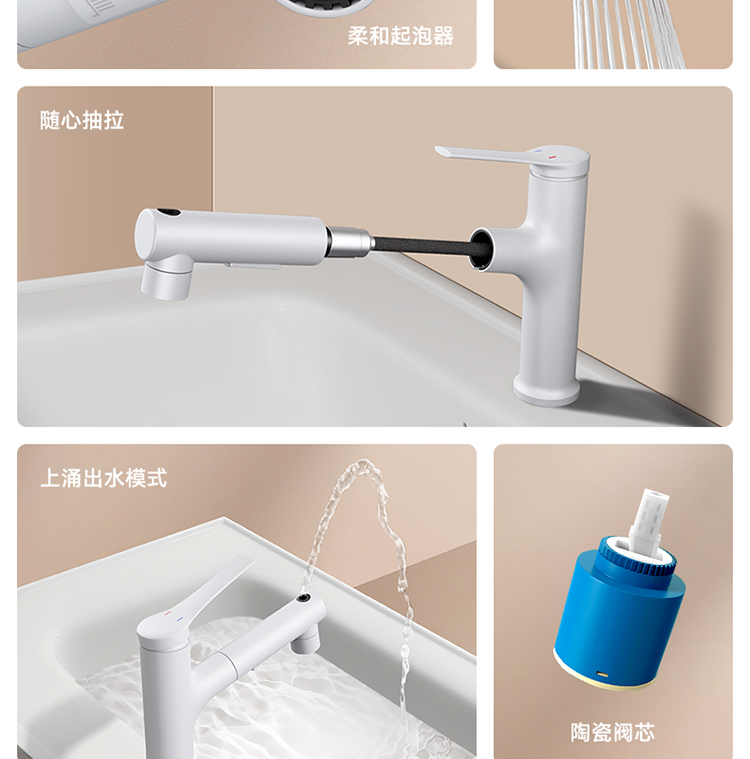 柔和起泡器

随心抽拉

上涌出水模式

陶瓷阀芯