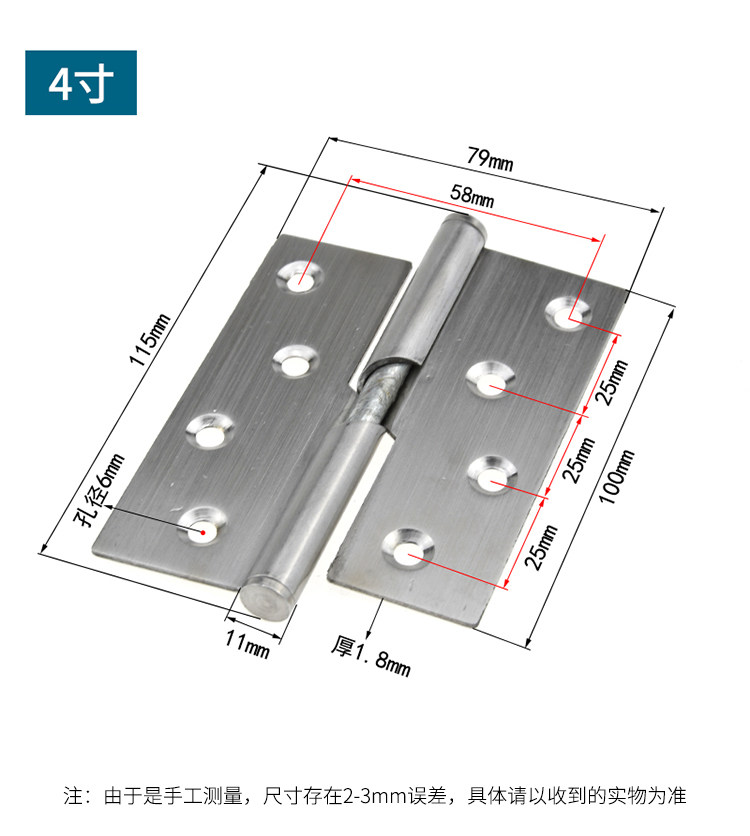 4寸

79mm

58mm

115mm

孔径6mm

25mm

25mm

25mm

100mm

11mm

厚1.8mm

注：由于是手工测量，尺寸存在2-3mm误差，具体请以收到的实物为准