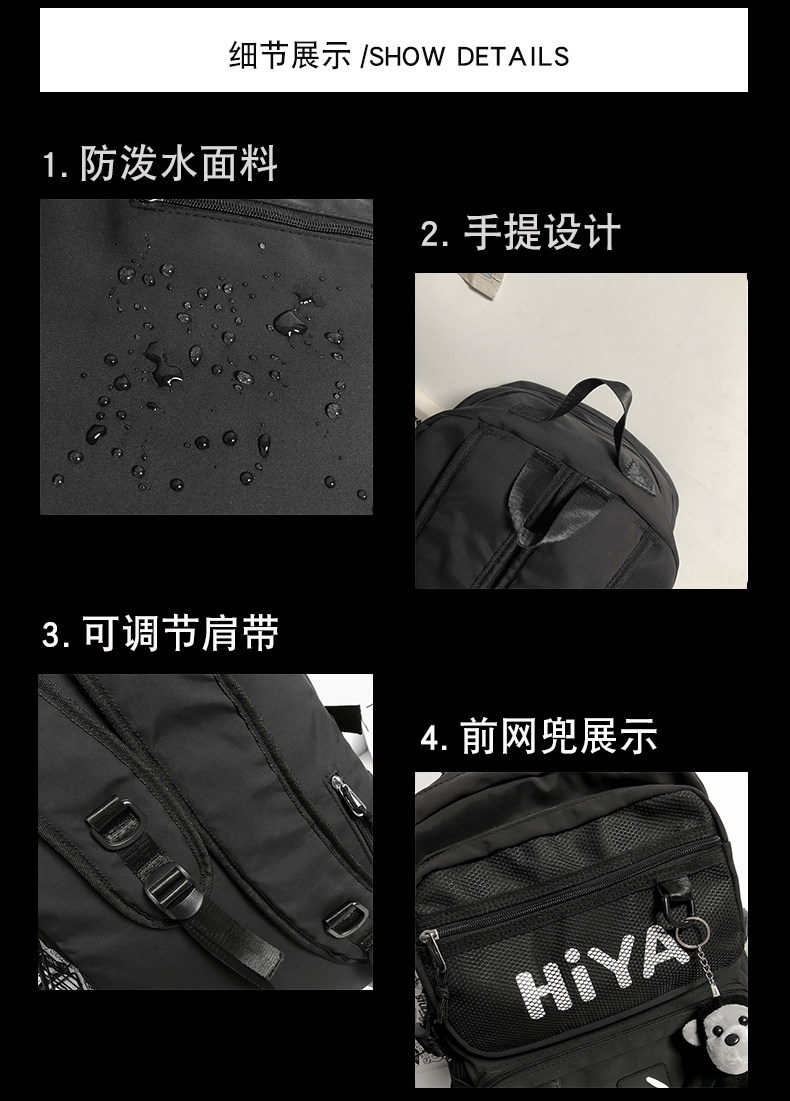 细节展示 /SHOW DETAILS

1. 防泼水面料

2. 手提设计

3. 可调节肩带

4. 前网兜展示

HiYA