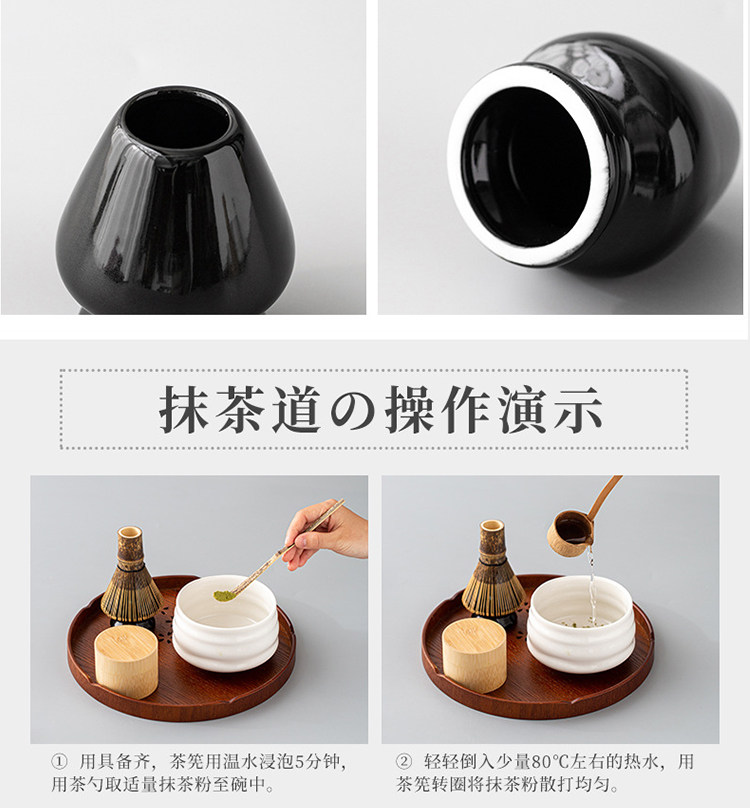 抹茶道の操作演示

① 用具备齐，茶筅用温水浸泡5分钟，用茶勺取适量抹茶粉至碗中。

② 轻轻倒入少量80℃左右的热水，用茶筅转圈将抹茶粉散打均匀。