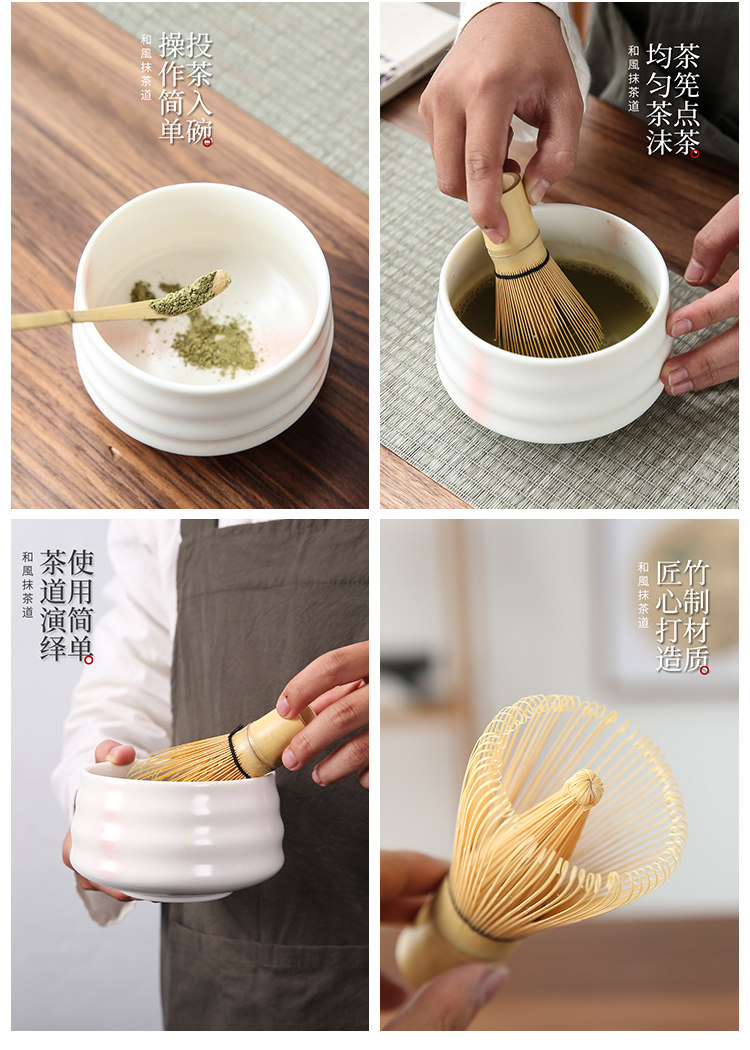 投茶入碗
操作简单
和風抹茶道

茶筅点茶
均匀茶沫
和風抹茶道

使用简单
茶道演绎
和風抹茶道

竹制材质
匠心打造
和風抹茶道