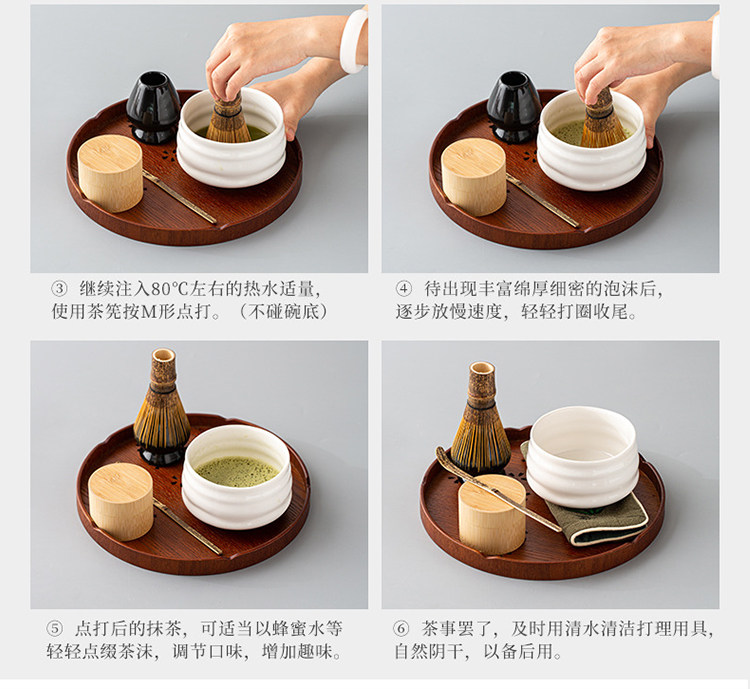 ③ 继续注入80℃左右的热水适量，使用茶筅按M形点打。（不碰碗底）

④ 待出现丰富绵厚细密的泡沫后，逐步放慢速度，轻轻打圈收尾。

⑤ 点打后的抹茶，可适当以蜂蜜水等轻轻点缀茶沫，调节口味，增加趣味。

⑥ 茶事罢了，及时用清水清洁打理用具，自然阴干，以备后用。