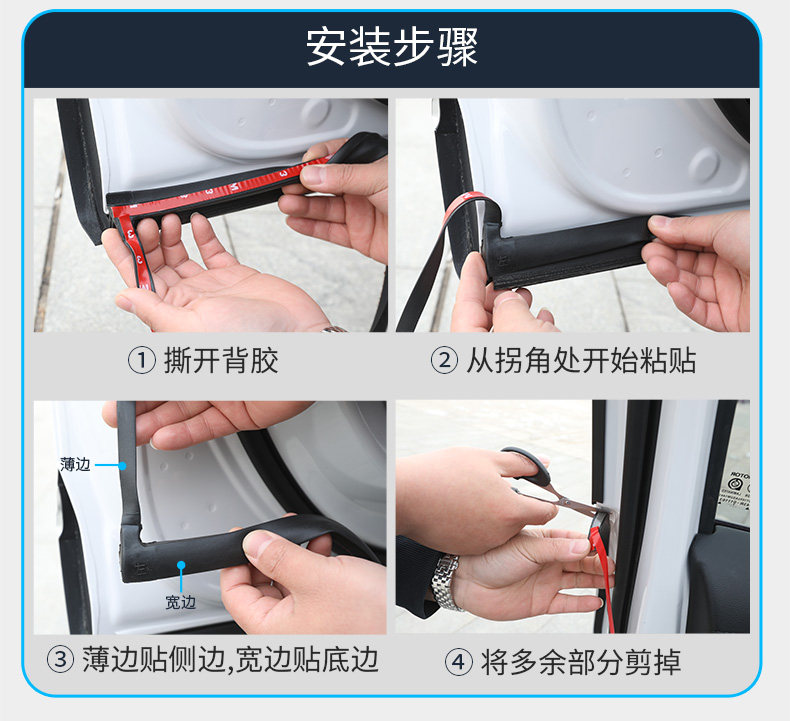 安装步骤

① 撕开背胶

② 从拐角处开始粘贴

薄边

宽边

③ 薄边贴侧边,宽边贴底边

④ 将多余部分剪掉