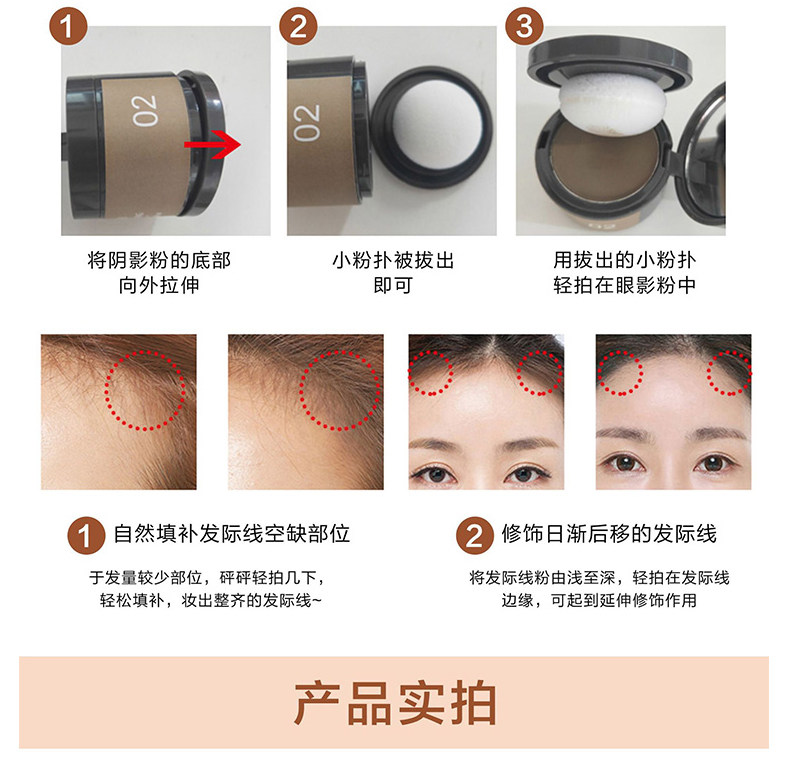 1

02

将阴影粉的底部向外拉伸

2

02

小粉扑被拔出即可

3

用拔出的小粉扑轻拍在眼影粉中

1 自然填补发际线空缺部位

于发量较少部位，砰砰轻拍几下，轻松填补，妆出整齐的发际线~

2 修饰日渐后移的发际线

将发际线粉由浅至深，轻拍在发际线边缘，可起到延伸修饰作用

产品实拍