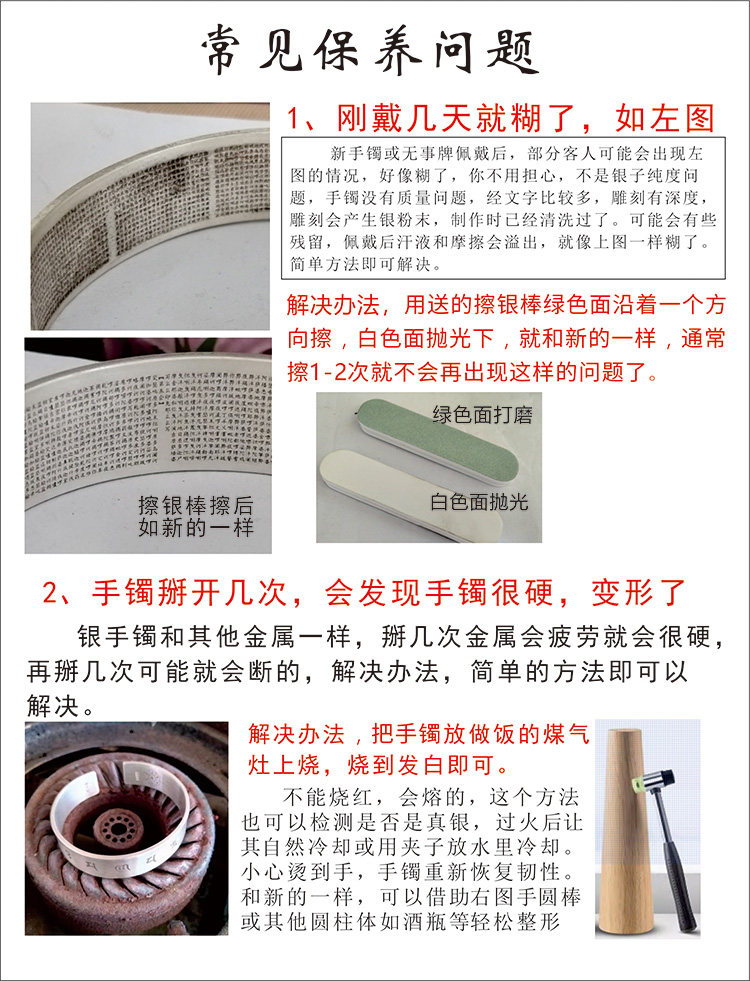 常见保养问题

1、刚戴几天就糊了，如左图

新手镯或无事牌佩戴后，部分客人可能会出现左图的情况，好像糊了，你不用担心，不是银子纯度问题，手镯没有质量问题，经文字比较多，雕刻有深度，雕刻会产生银粉末，制作时已经清洗过了。可能会有些残留，佩戴后汗液和摩擦会溢出，就像上图一样糊了。简单方法即可解决。

解决办法，用送的擦银棒绿色面沿着一个方向擦，白色面抛光下，就和新的一样，通常擦1-2次就不会再出现这样的问题了。

擦银棒擦后如新的一样

绿色面打磨

白色面抛光

2、手镯掰开几次，会发现手镯很硬，变形了

银手镯和其他金属一样，掰几次金属会疲劳就会很硬，再掰几次可能就会断的，解决办法，简单的方法即可以解决。

解决办法，把手镯放做饭的煤气灶上烧，烧到发白即可。

不能烧红，会熔的，这个方法也可以检测是否是真银，过火后让其自然冷却或用夹子放水里冷却。小心烫到手，手镯重新恢复韧性。和新的一样，可以借助右图手圆棒或其他圆柱体如酒瓶等轻松整形