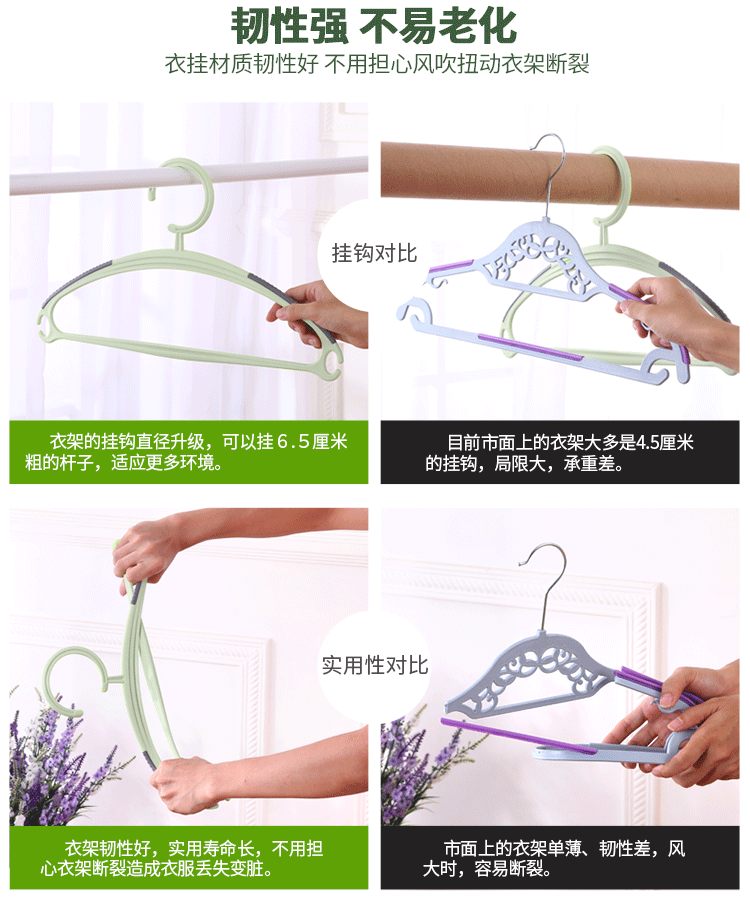 韧性强 不易老化
衣挂材质韧性好 不用担心风吹扭动衣架断裂

挂钩对比

衣架的挂钩直径升级，可以挂６.５厘米粗的杆子，适应更多环境。

目前市面上的衣架大多是4.5厘米的挂钩，局限大，承重差。

实用性对比

衣架韧性好，实用寿命长，不用担心衣架断裂造成衣服丢失变脏。

市面上的衣架单薄、韧性差，风大时，容易断裂。