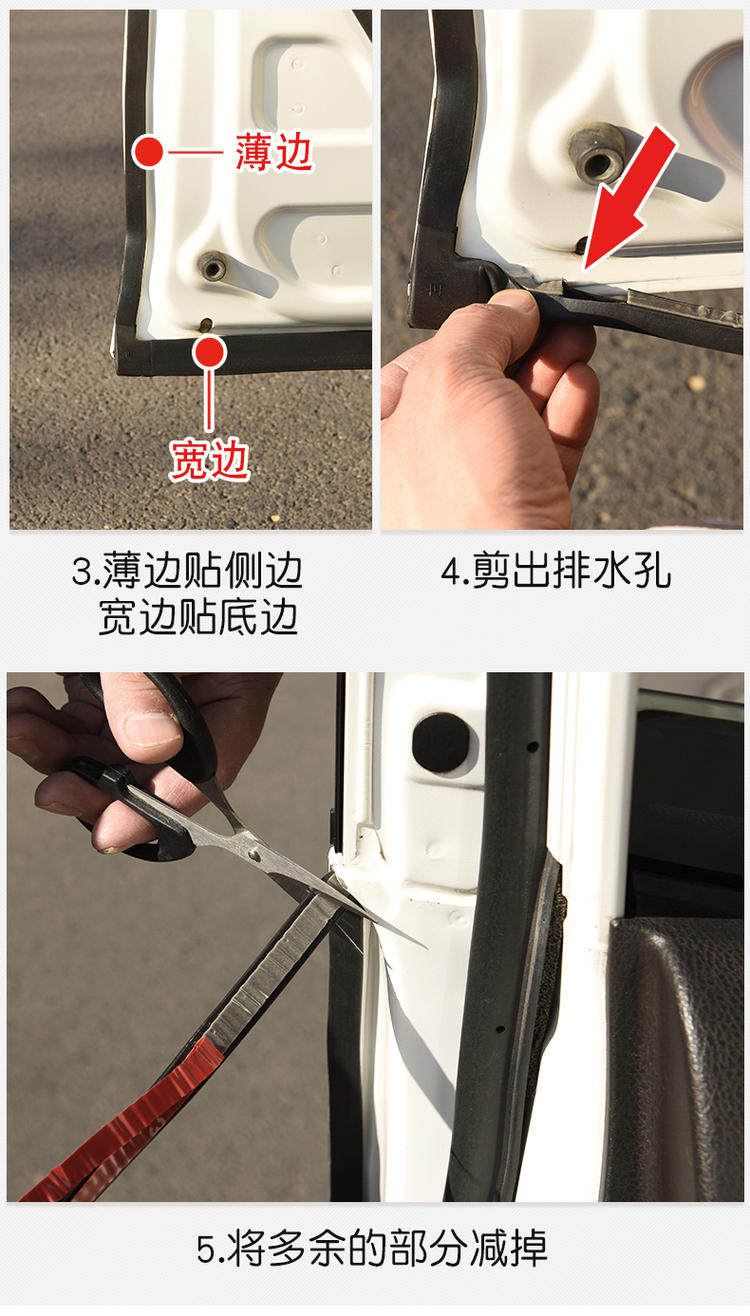 薄边

宽边

3.薄边贴侧边
宽边贴底边

4.剪出排水孔

5.将多余的部分减掉