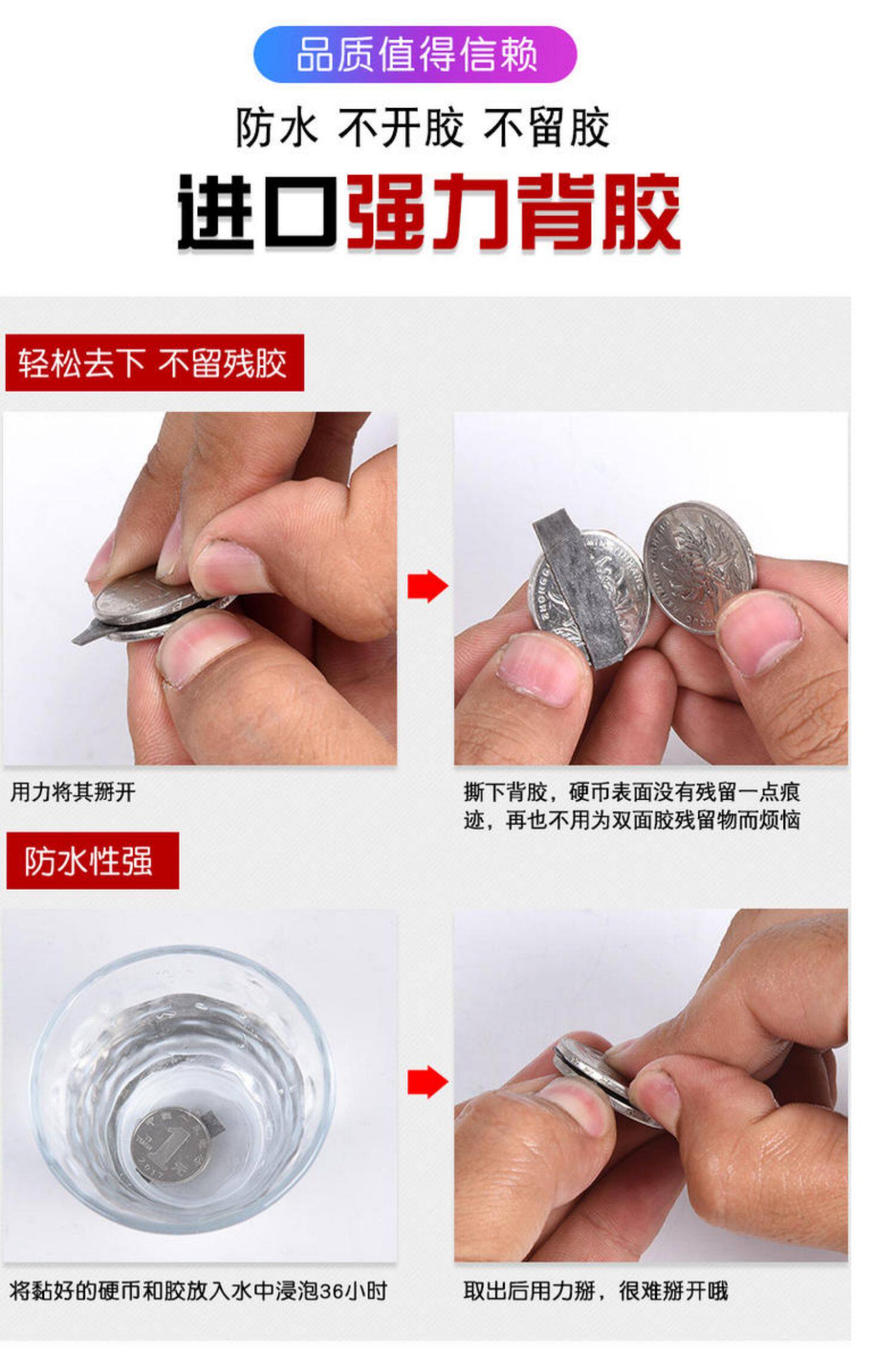 品质值得信赖

防水 不开胶 不留胶

进口强力背胶

轻松去下 不留残胶

用力将其掰开

撕下背胶，硬币表面没有残留一点痕迹，再也不用为双面胶残留物而烦恼

防水性强

将黏好的硬币和胶放入水中浸泡36小时

取出后用力掰，很难掰开哦