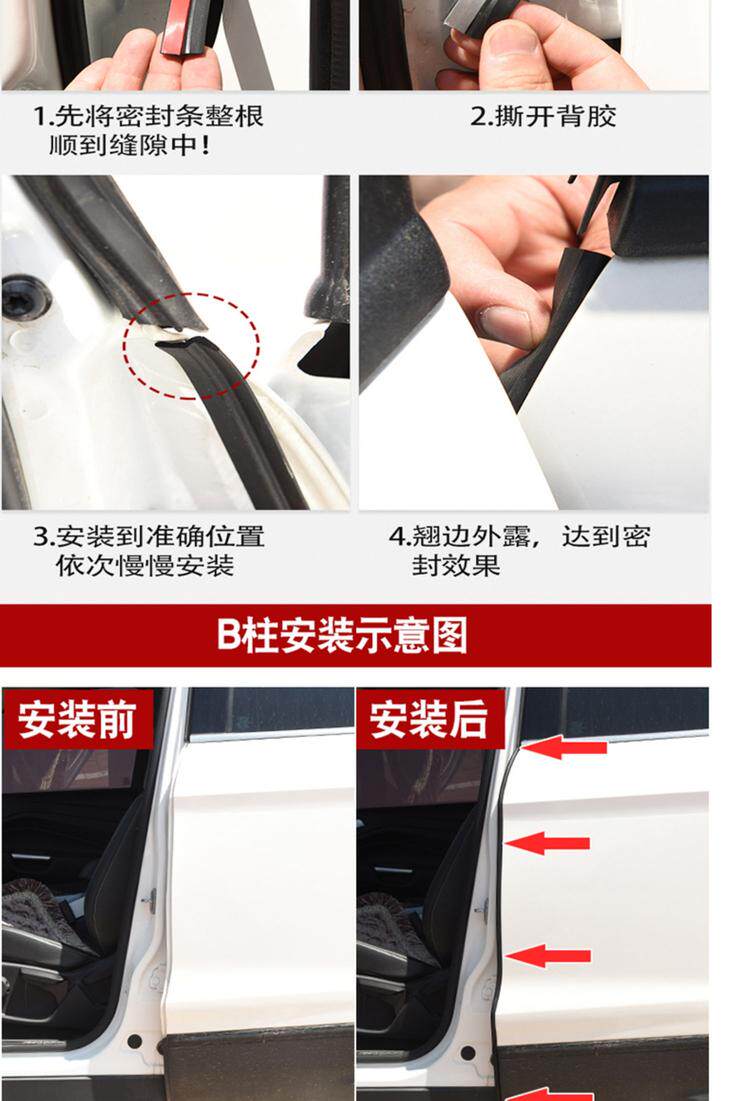 1.先将密封条整根顺到缝隙中！

2.撕开背胶

3.安装到准确位置依次慢慢安装

4.翘边外露，达到密封效果

B柱安装示意图

安装前

安装后