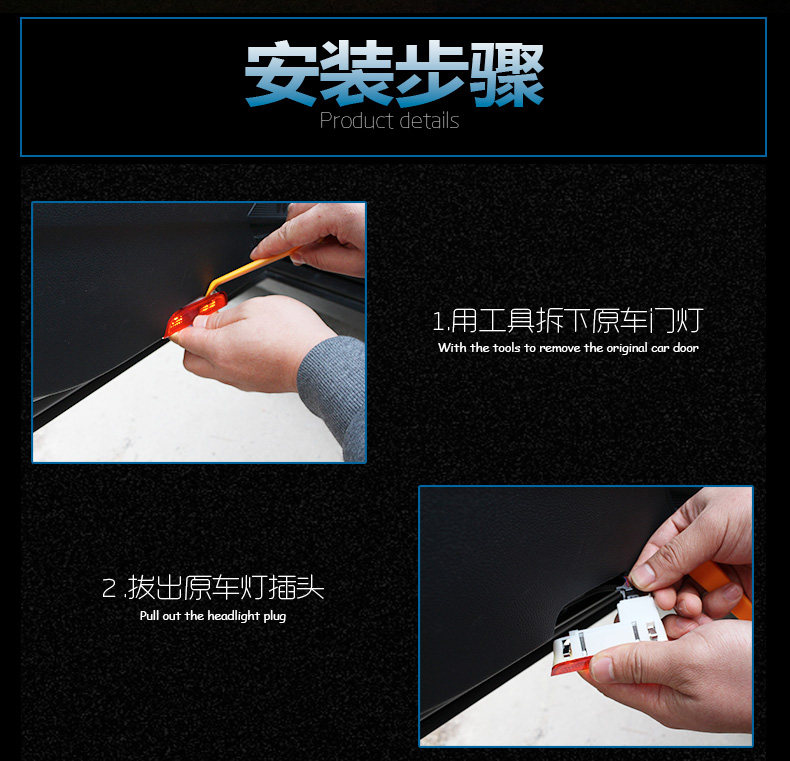 安装步骤
Product details

1.用工具拆下原车门灯
With the tools to remove the original car door

2.拔出原车灯插头
Pull out the headlight plug