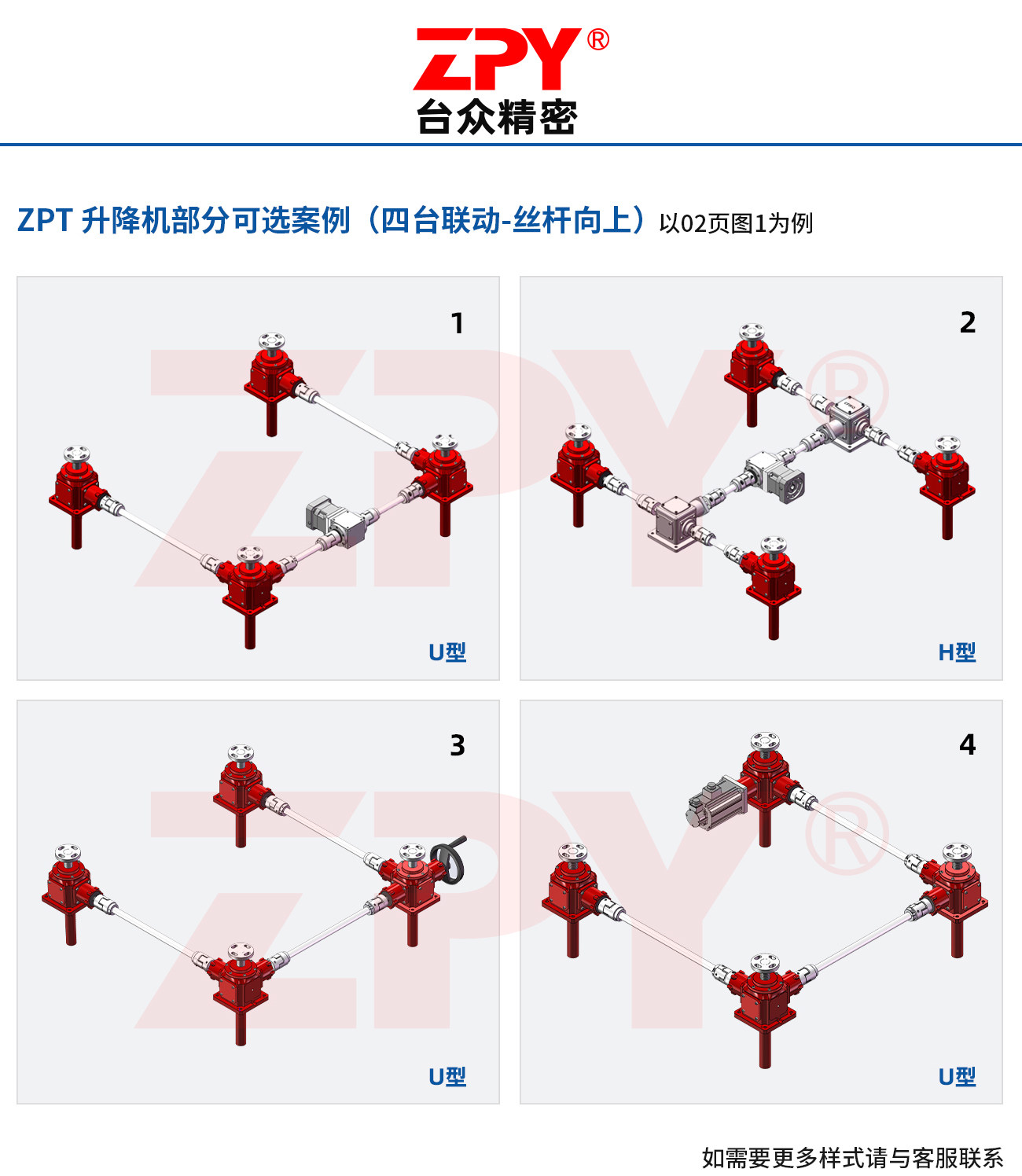 ZPY®
台众精密

ZPT 升降机部分可选案例（四台联动-丝杆向上）以02页图1为例

1

U型

2

H型

3

U型

4

U型

如需要更多样式请与客服联系