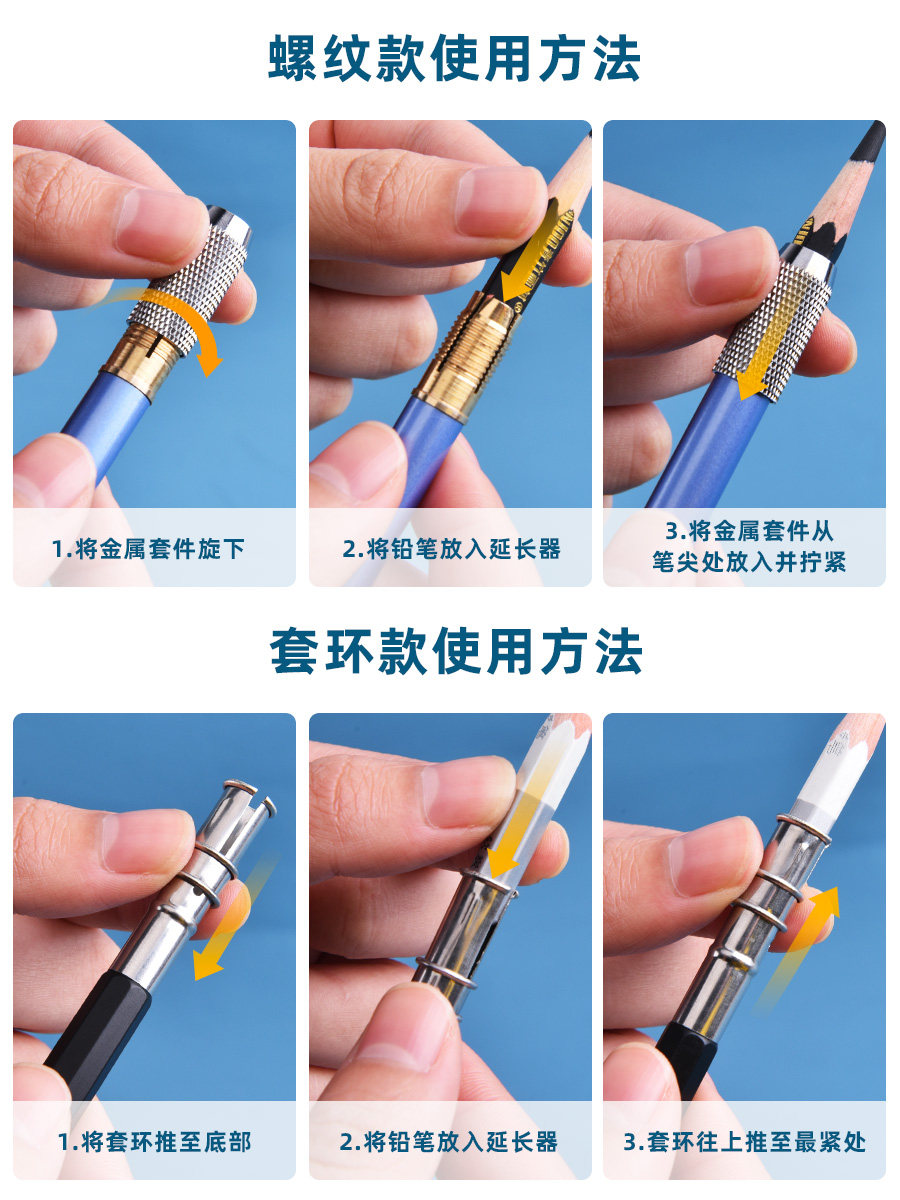 螺纹款使用方法

1.将金属套件旋下

2.将铅笔放入延长器

3.将金属套件从笔尖处放入并拧紧

套环款使用方法

1.将套环推至底部

2.将铅笔放入延长器

3.套环往上推至最紧处