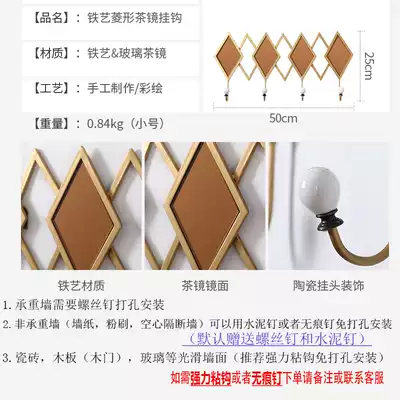 【品名】：铁艺菱形茶镜挂钩

【材质】：铁艺&玻璃茶镜

【工艺】：手工制作/彩绘

【重量】：0.84kg（小号）

25cm

50cm

铁艺材质

茶镜镜面

陶瓷挂头装饰

1. 承重墙需要螺丝钉打孔安装

2. 非承重墙（墙纸，粉刷，空心隔断墙）可以用水泥钉或者无痕钉免打孔安装

（默认赠送螺丝钉和水泥钉）

3. 瓷砖，木板（木门），玻璃等光滑墙面（推荐强力粘钩免打孔安装）

如需强力粘钩或者无痕钉下单请备注或联系客服