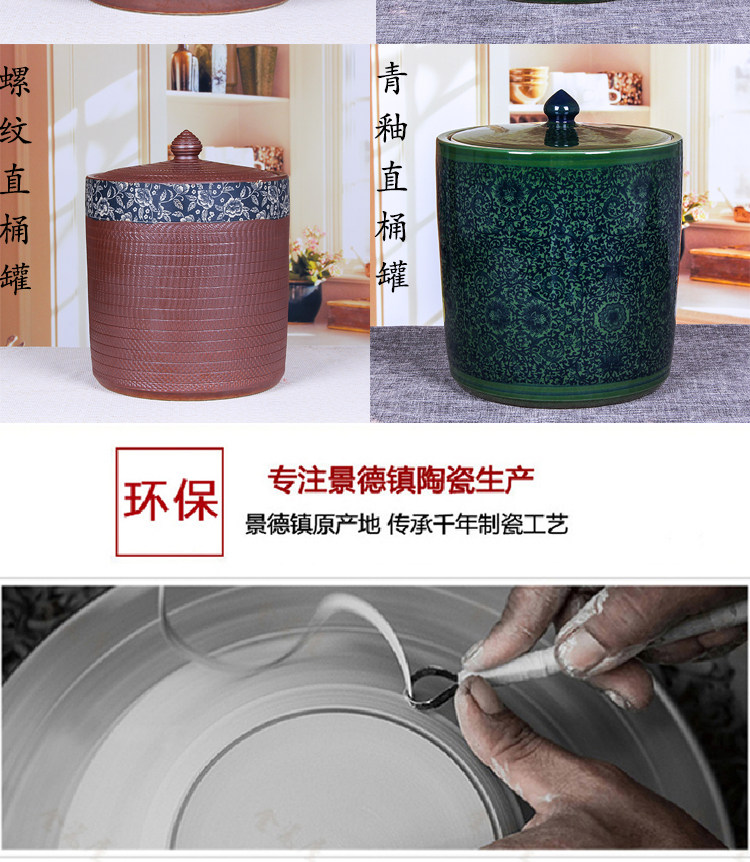 螺纹直桶罐

青釉直桶罐

环保

专注景德镇陶瓷生产

景德镇原产地 传承千年制瓷工艺